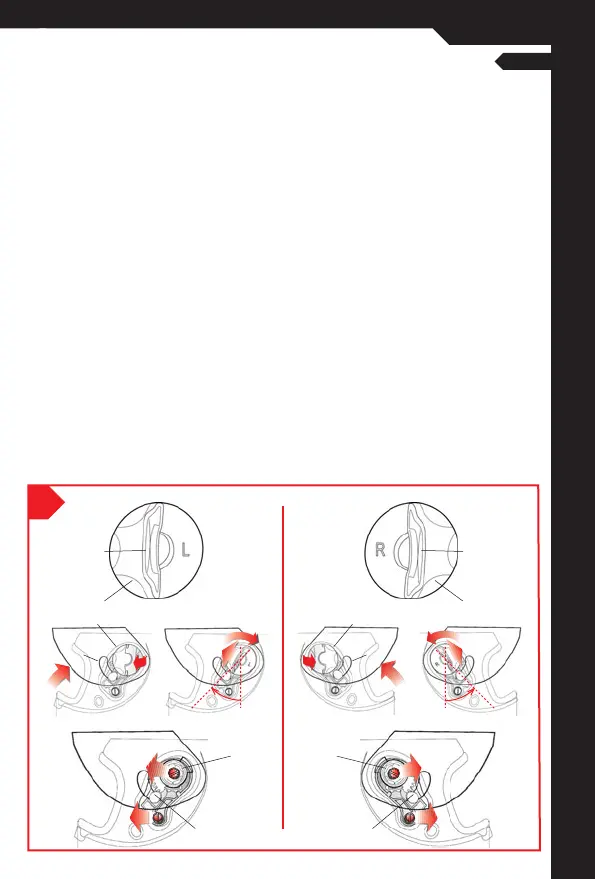 L

R