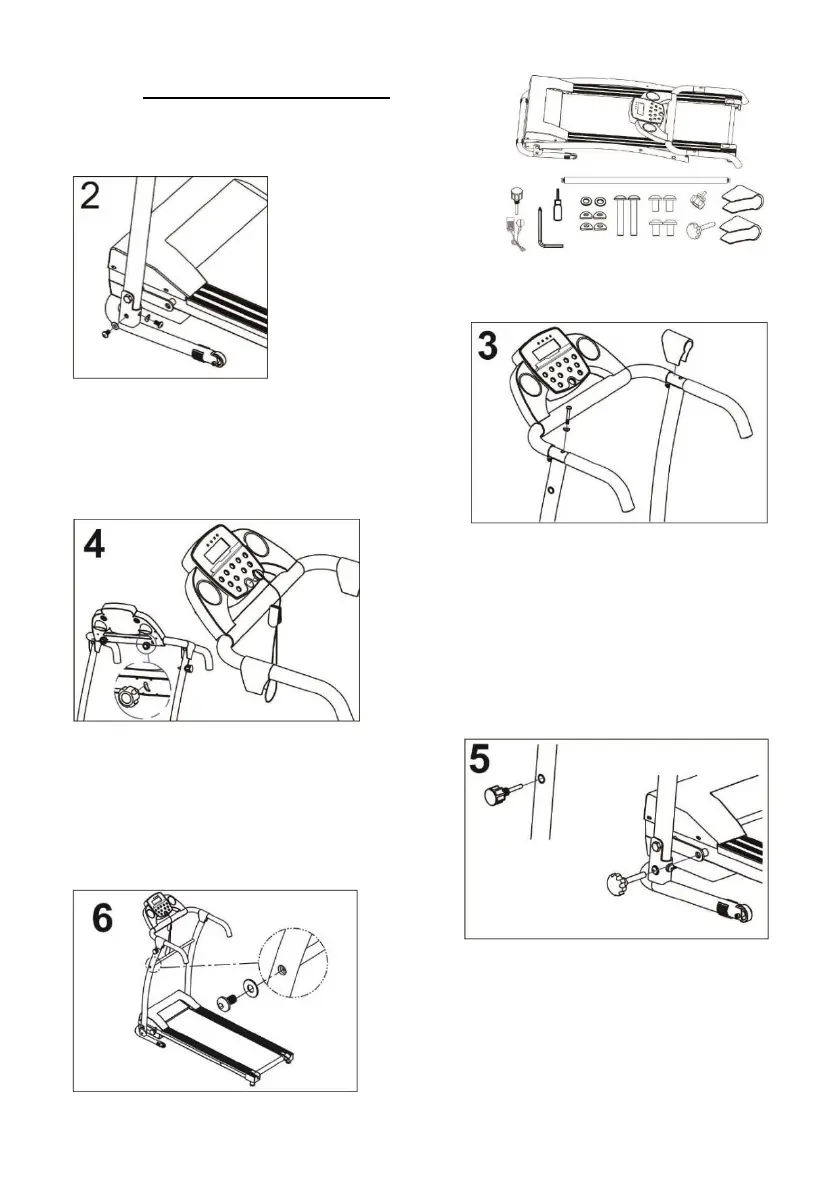 2

3

4

5

6