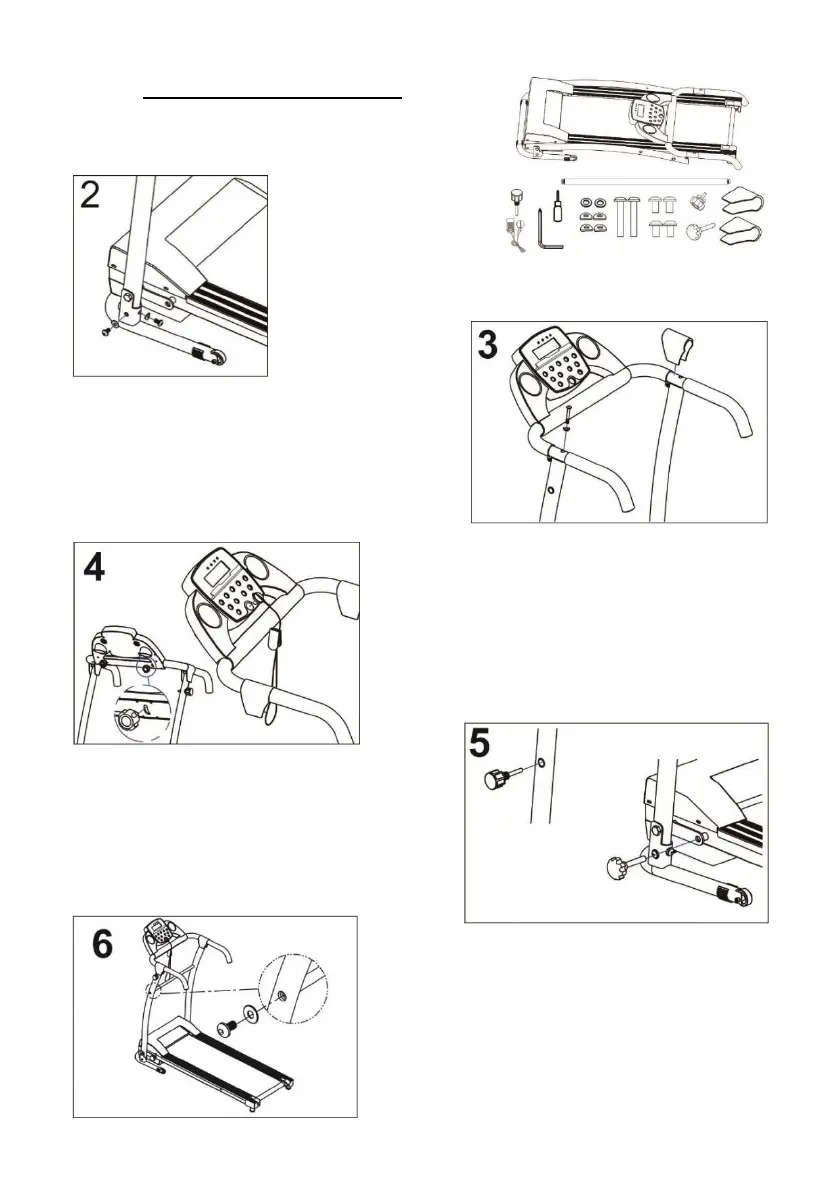 2

3

4

5

6