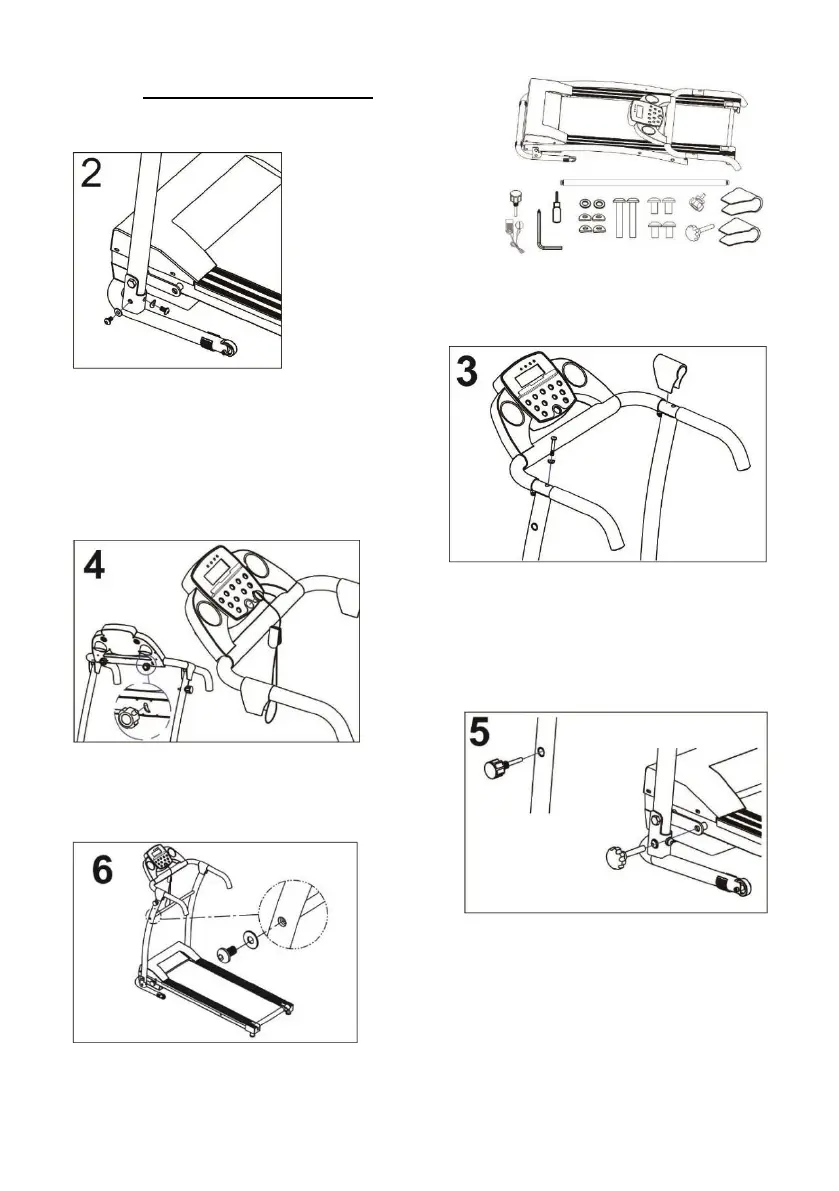 2

3

4

5

6