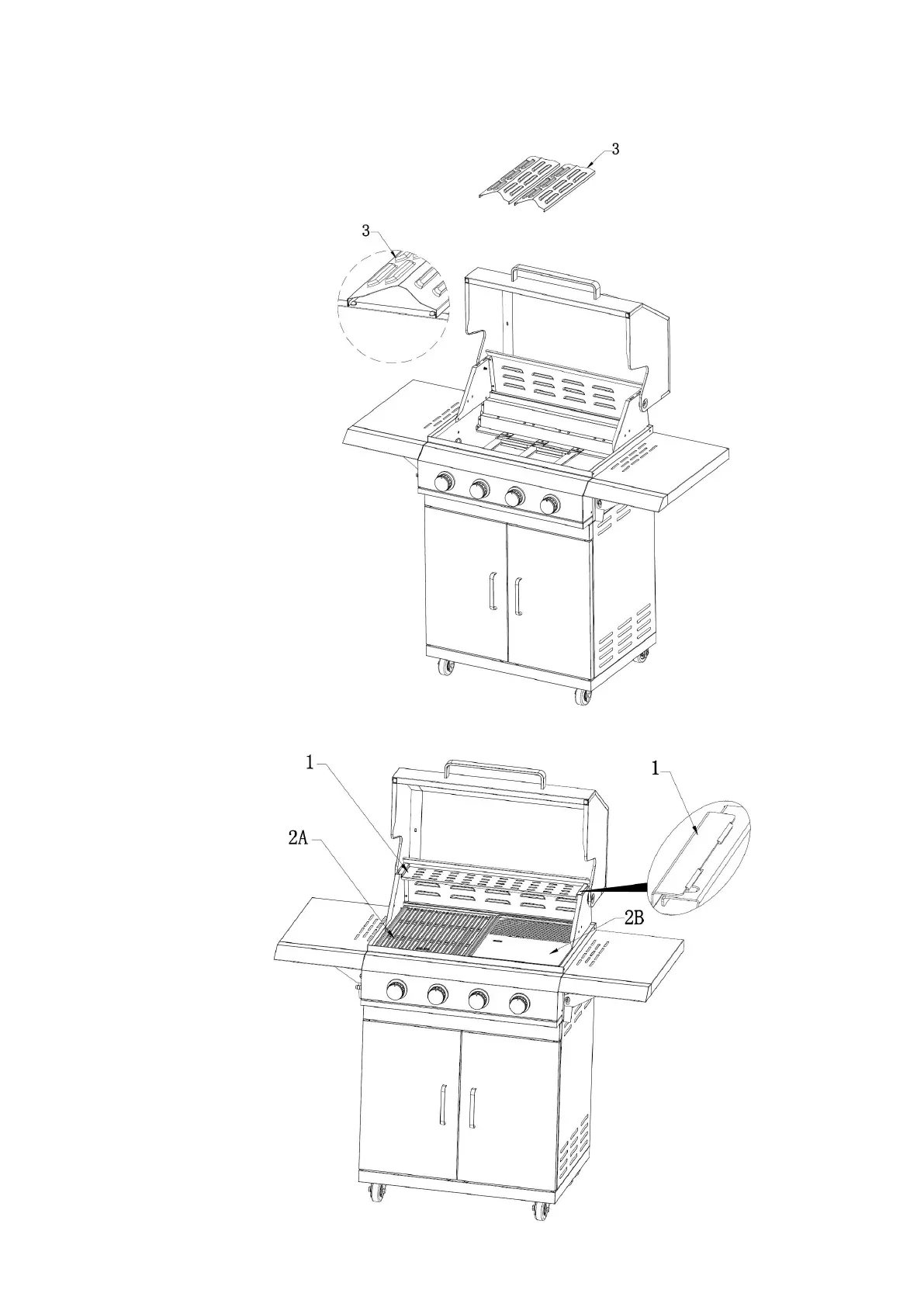 3

3

1

1

2A

2B