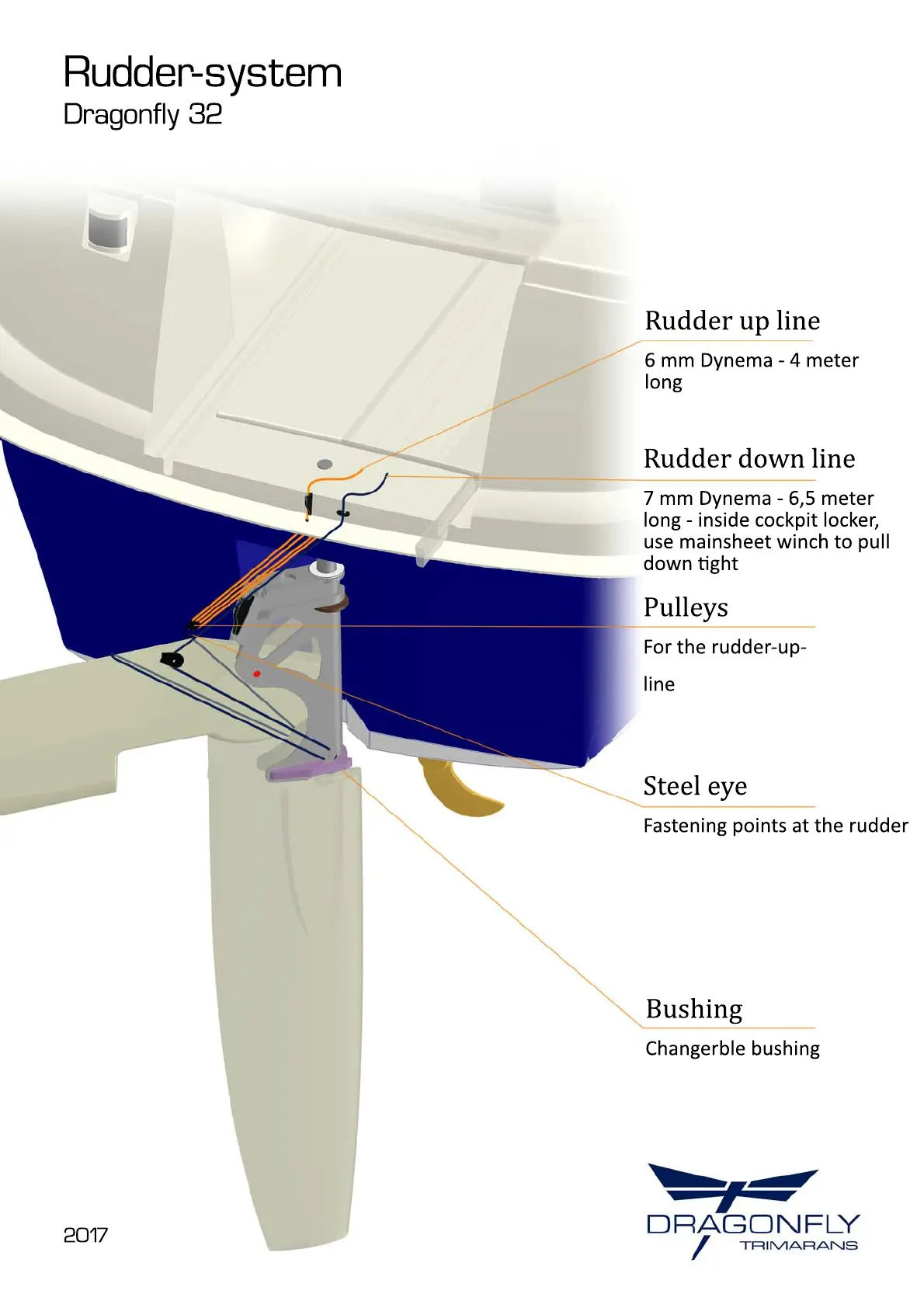 Rudder-system
Dragonfly 32

Rudder up line
6 mm Dynema - 4 meter long

Rudder down line
7 mm Dynema - 6,5 meter long - inside cockpit locker, use mainsheet winch to pull down tight

Pulleys
For the rudder-up-
line

Steel eye
Fastening points at the rudder

Bushing
Changerble bushing

2017

DRAGONFLY
TRIMARANS