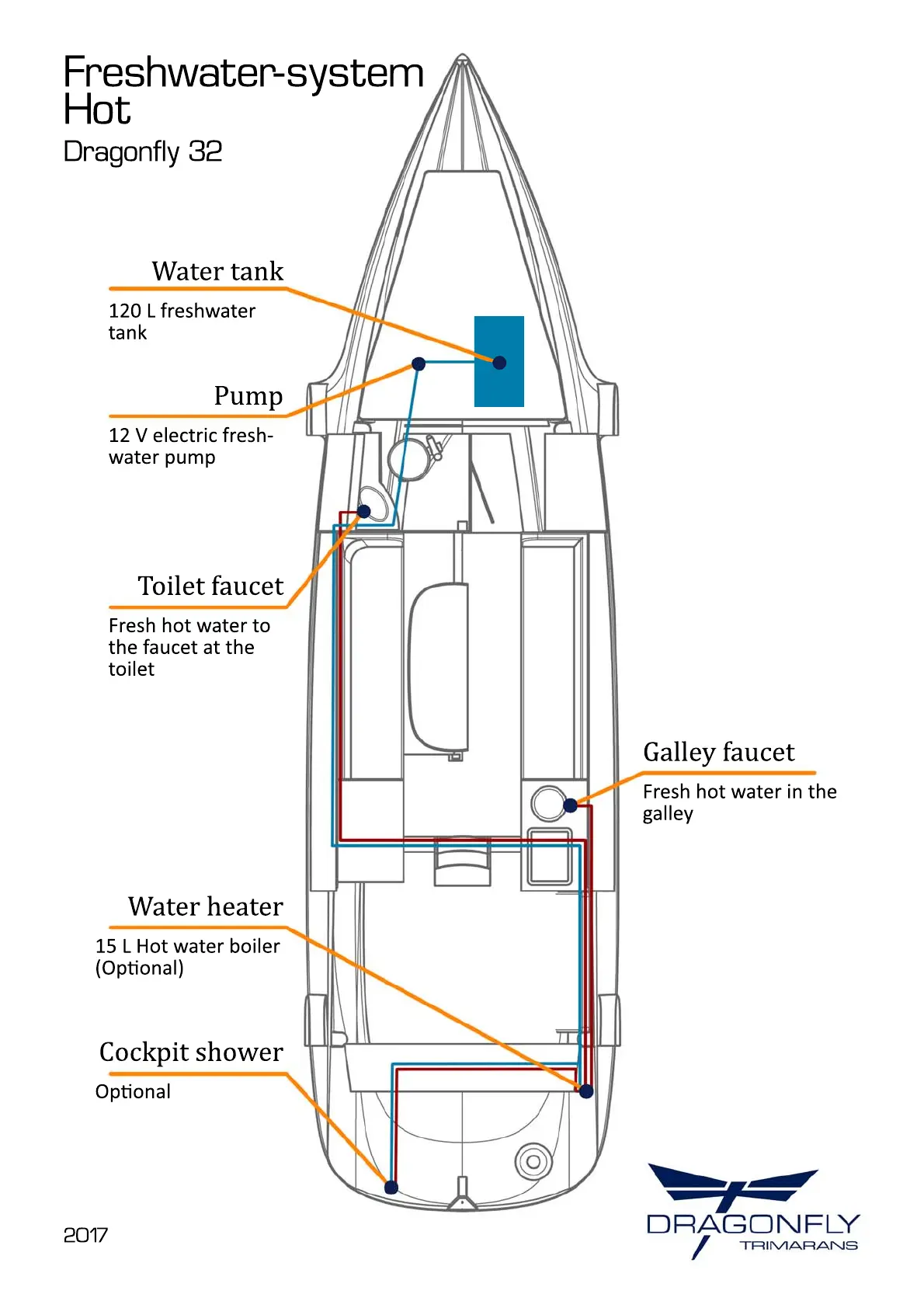 Freshwater-system
Hot
Dragonfly 32

Water tank

120 L freshwater tank

Pump

12 V electric freshwater pump

Toilet faucet

Fresh hot water to the faucet at the toilet

Galley faucet

Fresh hot water in the galley

Water heater

15 L Hot water boiler (Optional)

Cockpit shower

Optional

2017

DRAGONFLY
TRIMARANS