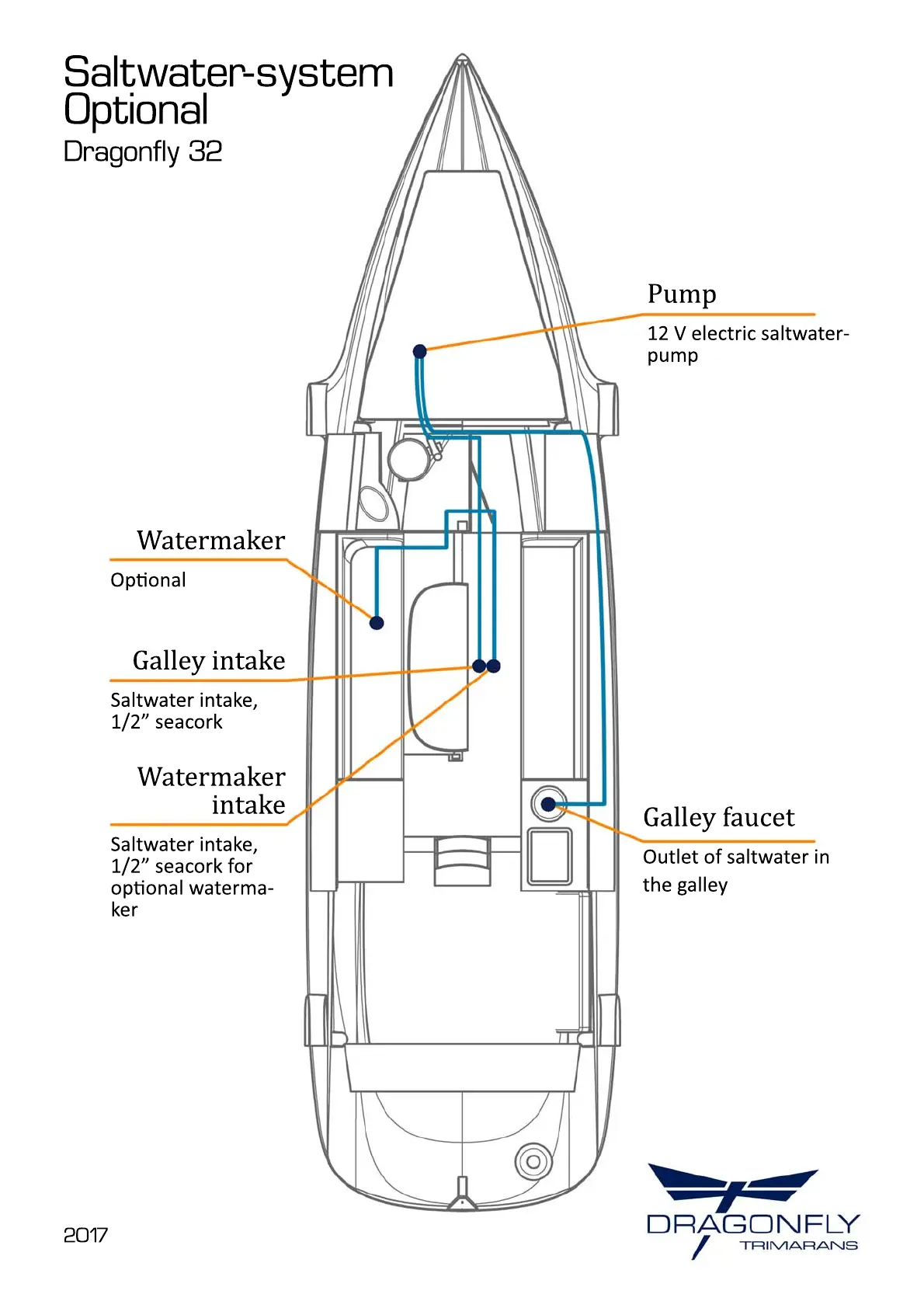 Saltwater-system
Optional
Dragonfly 32

Pump
12 V electric saltwater-pump

Watermaker
Optional

Galley intake
Saltwater intake, 1/2” seacork

Watermaker intake
Saltwater intake, 1/2” seacork for optional watermaker

Galley faucet
Outlet of saltwater in the galley

2017

DRAGONFLY
TRIMARANS