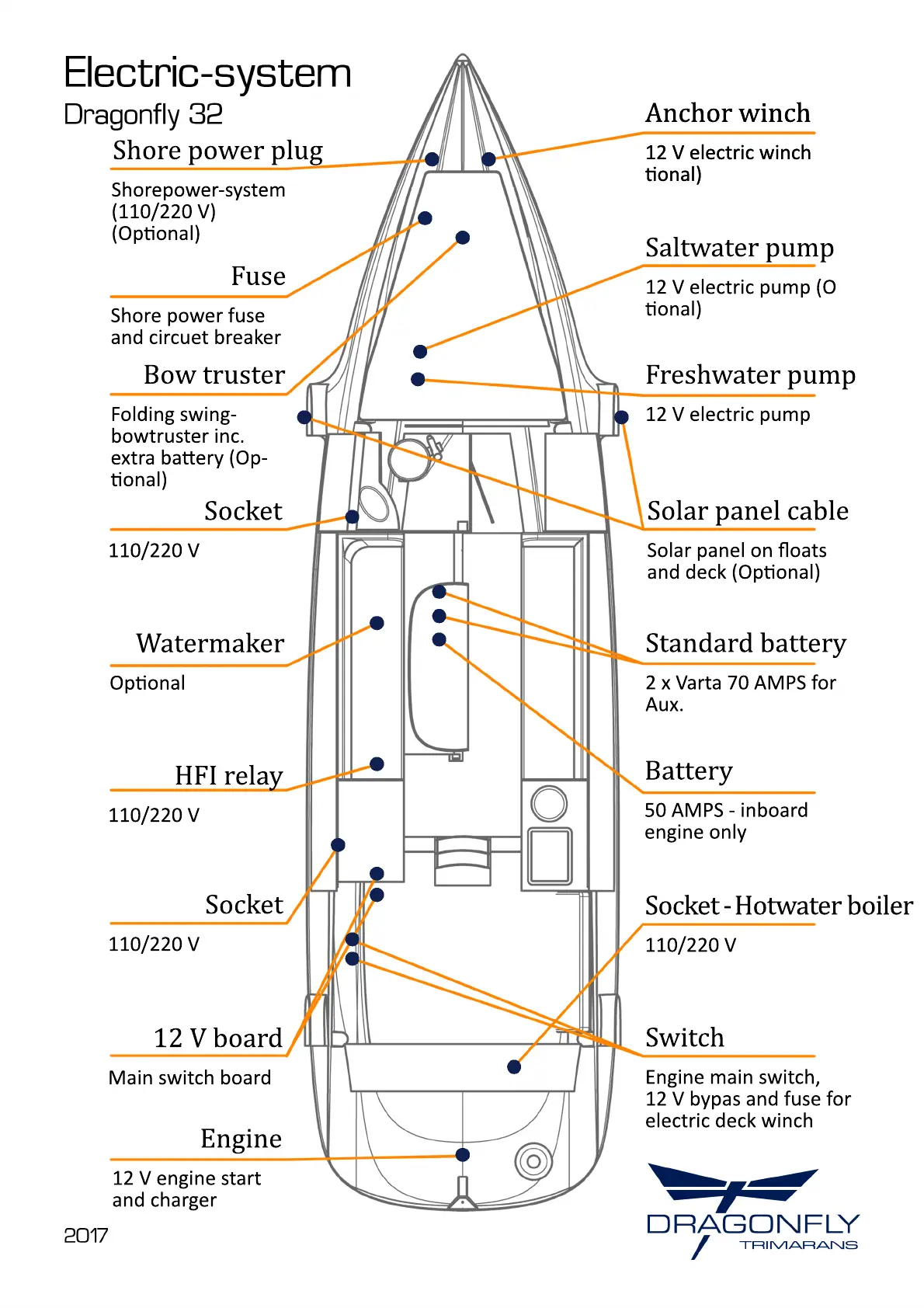 Electric-system

Dragonfly 32

Shore power plug

Shorepower-system (110/220 V) (Optional)

Fuse

Shore power fuse and circuet breaker

Bow truster

Folding swing-bowtruster inc. extra battery (Optional)

Socket

110/220 V

Watermaker

Optional

HFI relay

110/220 V

Socket

110/220 V

12 V board

Main switch board

Engine

12 V engine start and charger

2017

Anchor winch

12 V electric winch tional)

Saltwater pump

12 V electric pump (O tional)

Freshwater pump

12 V electric pump

Solar panel cable

Solar panel on floats and deck (Optional)

Standard battery

2 x Varta 70 AMPS for Aux.

Battery

50 AMPS - inboard engine only

Socket - Hotwater boiler

110/220 V

Switch

Engine main switch, 12 V bypas and fuse for electric deck winch

DRAGONFLY
TRIMARANS