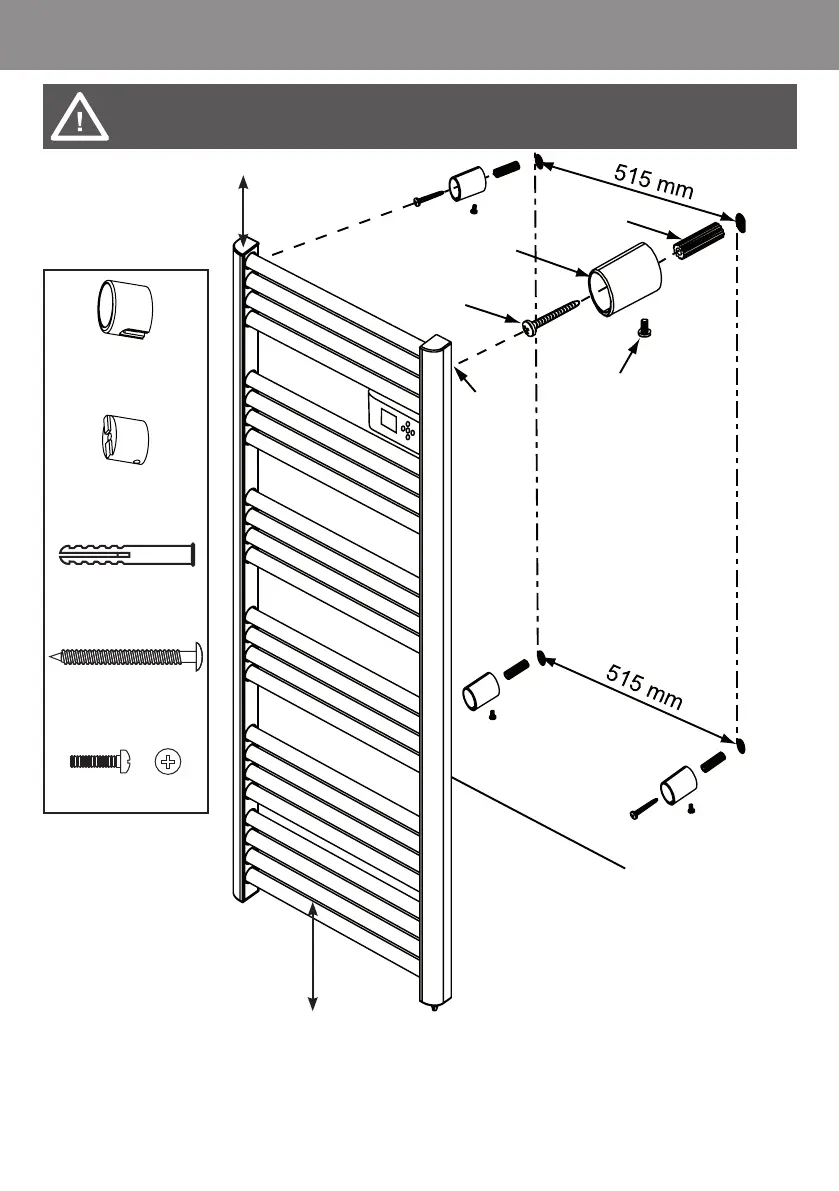 515 mm

515 mm