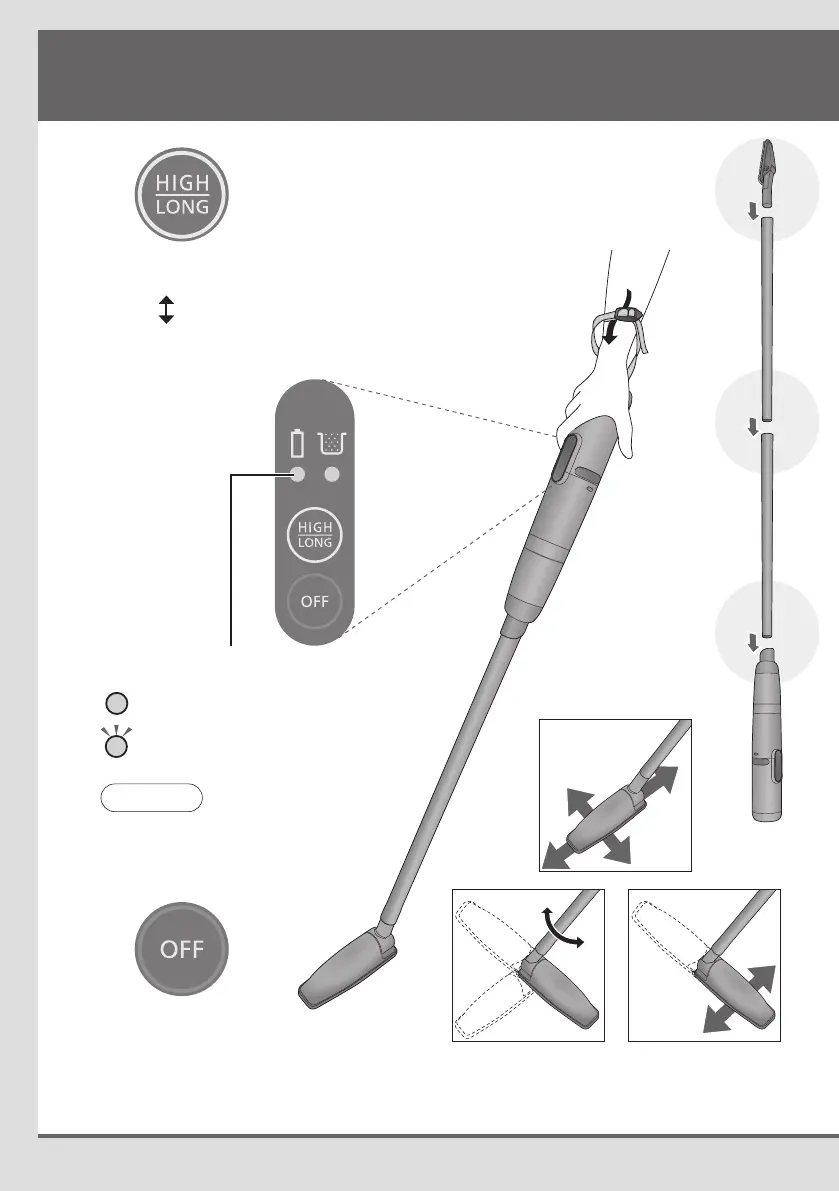 HIGH
LONG

HIGH
LONG

OFF

OFF