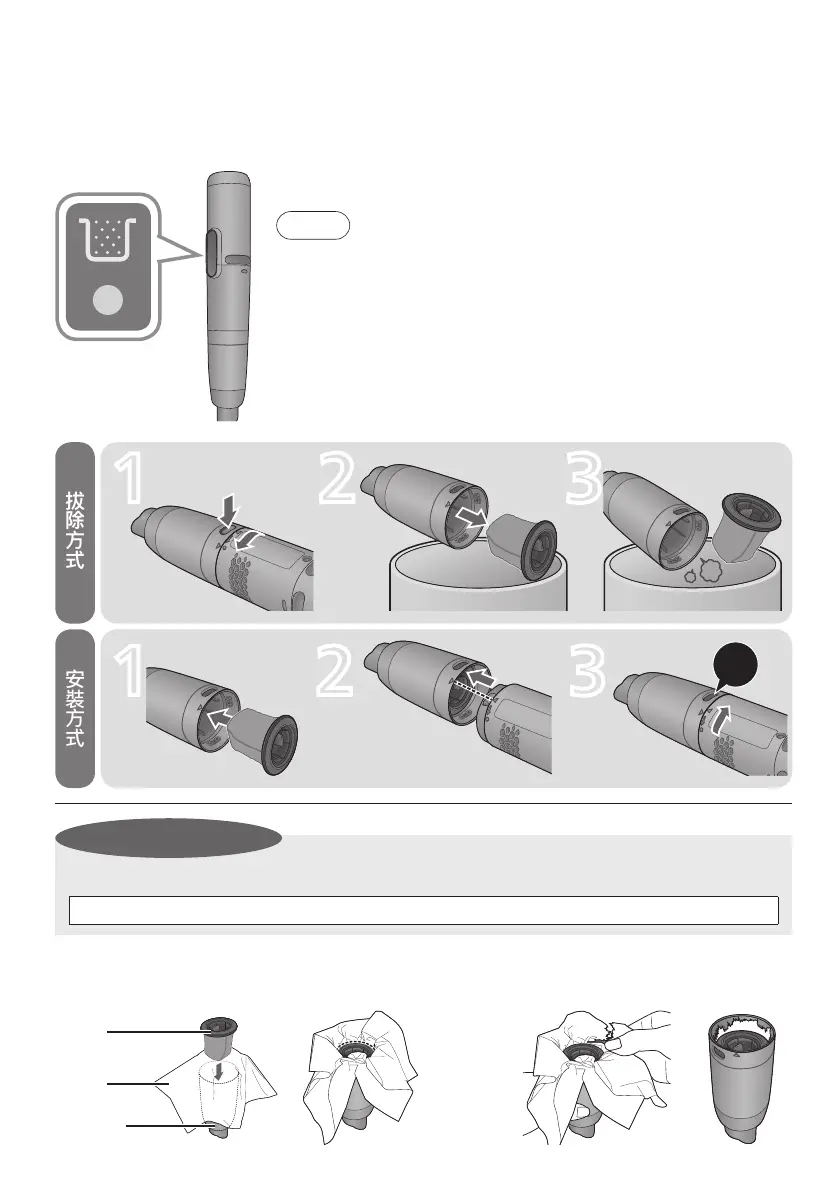 拔除方式

1

2

3

安裝方式

1

2

3