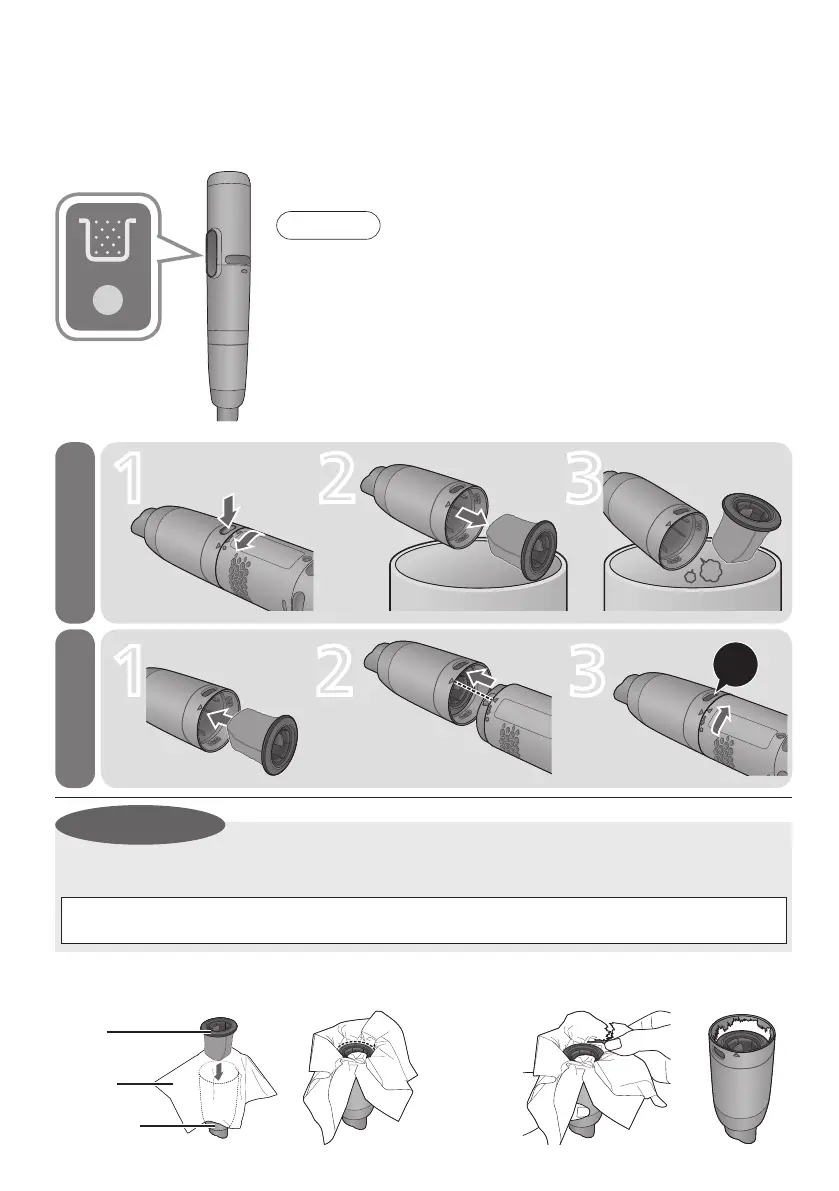 1

2

3

1

2

3