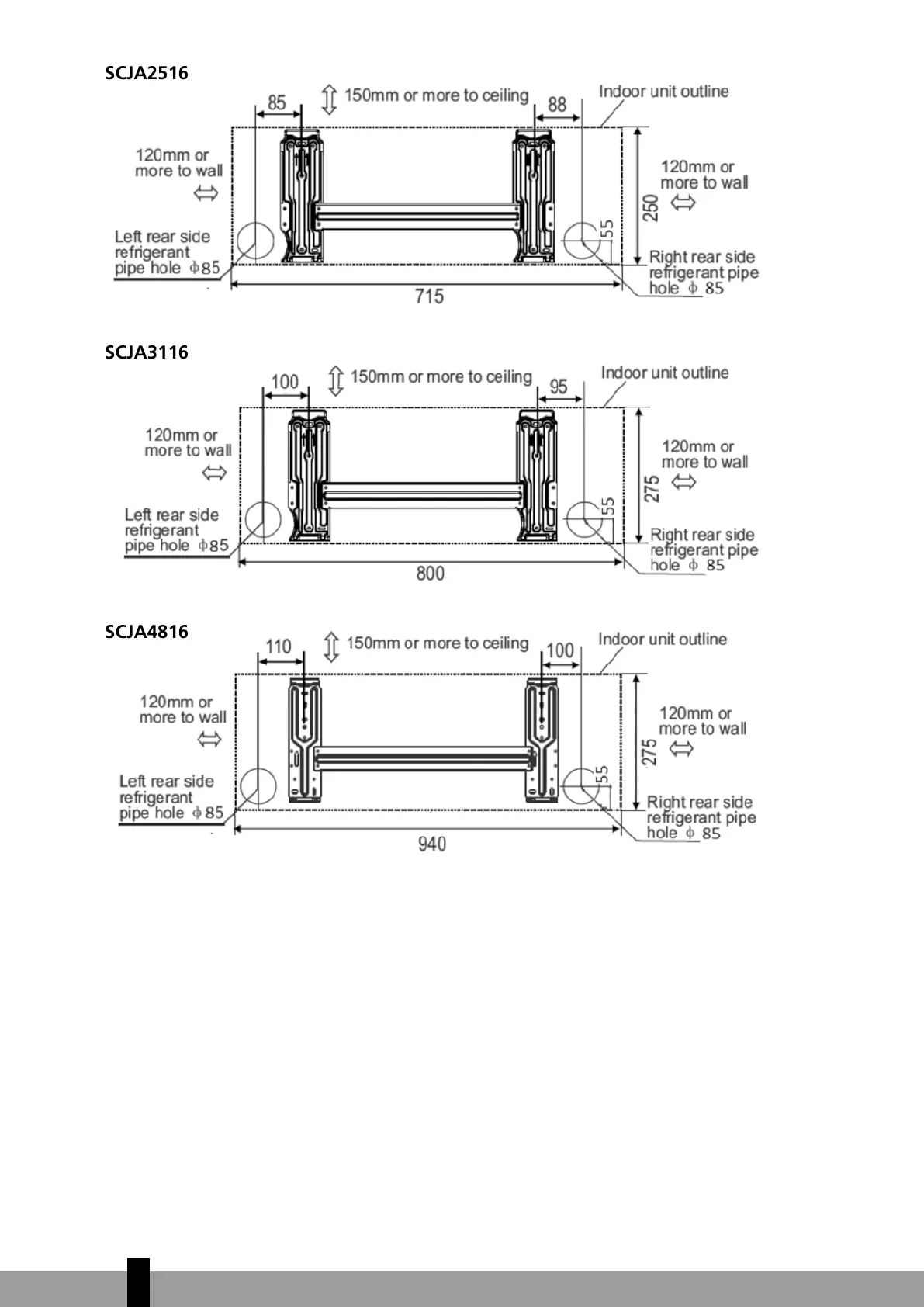 SCJA2516

85

150mm or more to ceiling

88

Indoor unit outline

120mm or more to wall

120mm or more to wall

250

55

Left rear side refrigerant pipe hole $\phi$85

Right rear side refrigerant pipe hole $\phi$ 85

715

SCJA3116

100

150mm or more to ceiling

95

Indoor unit outline

120mm or more to wall

120mm or more to wall

275

55

Left rear side refrigerant pipe hole $\phi$85

Right rear side refrigerant pipe hole $\phi$ 85

800

SCJA4816

110

150mm or more to ceiling

100

Indoor unit outline

120mm or more to wall

120mm or more to wall

275

55

Left rear side refrigerant pipe hole $\phi$85

Right rear side refrigerant pipe hole $\phi$ 85

940