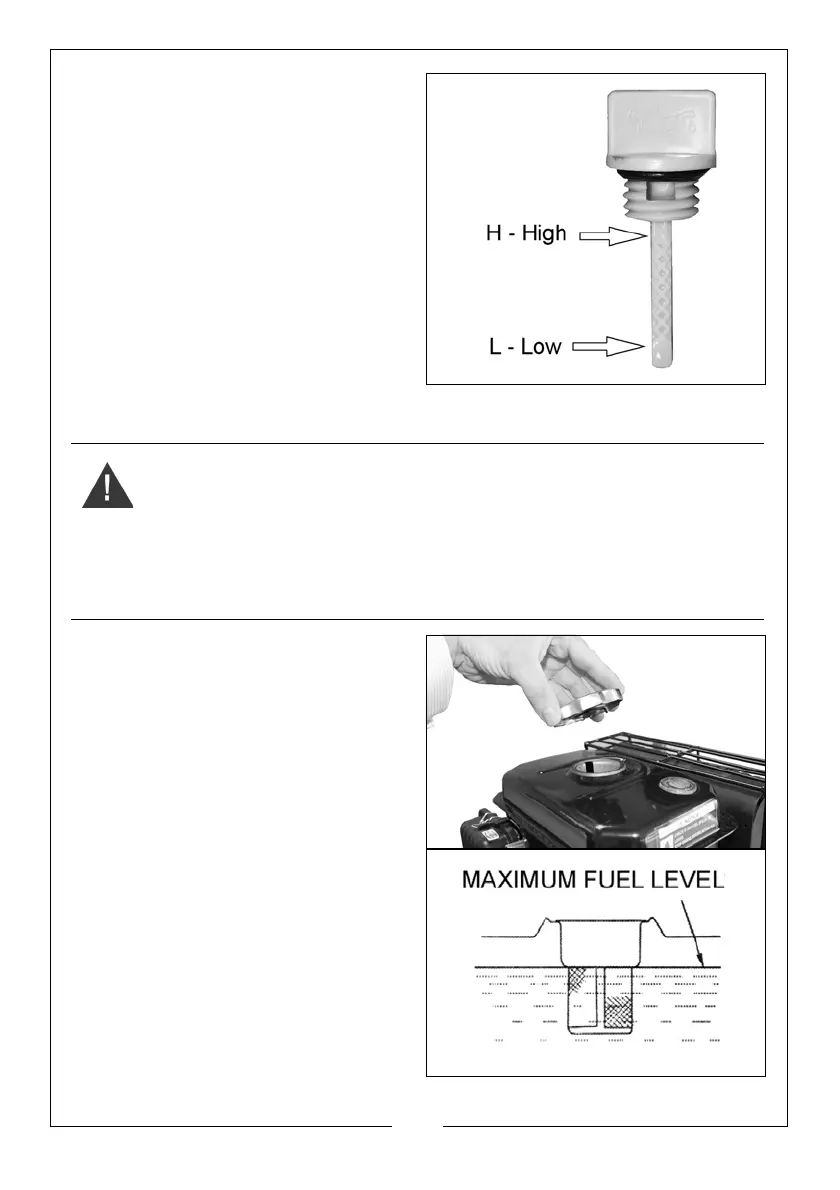 H - High

L - Low

MAXIMUM FUEL LEVEL