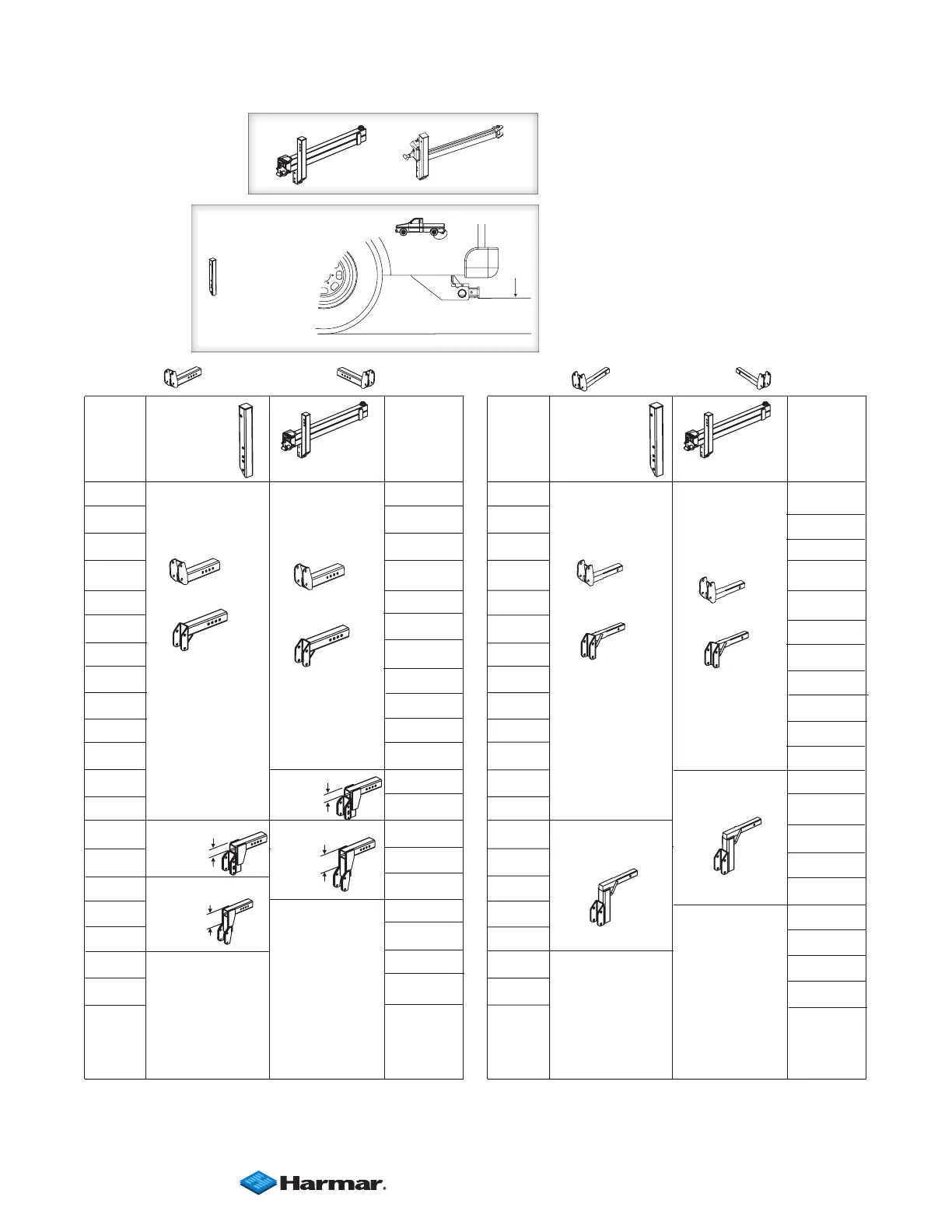 Harmar.