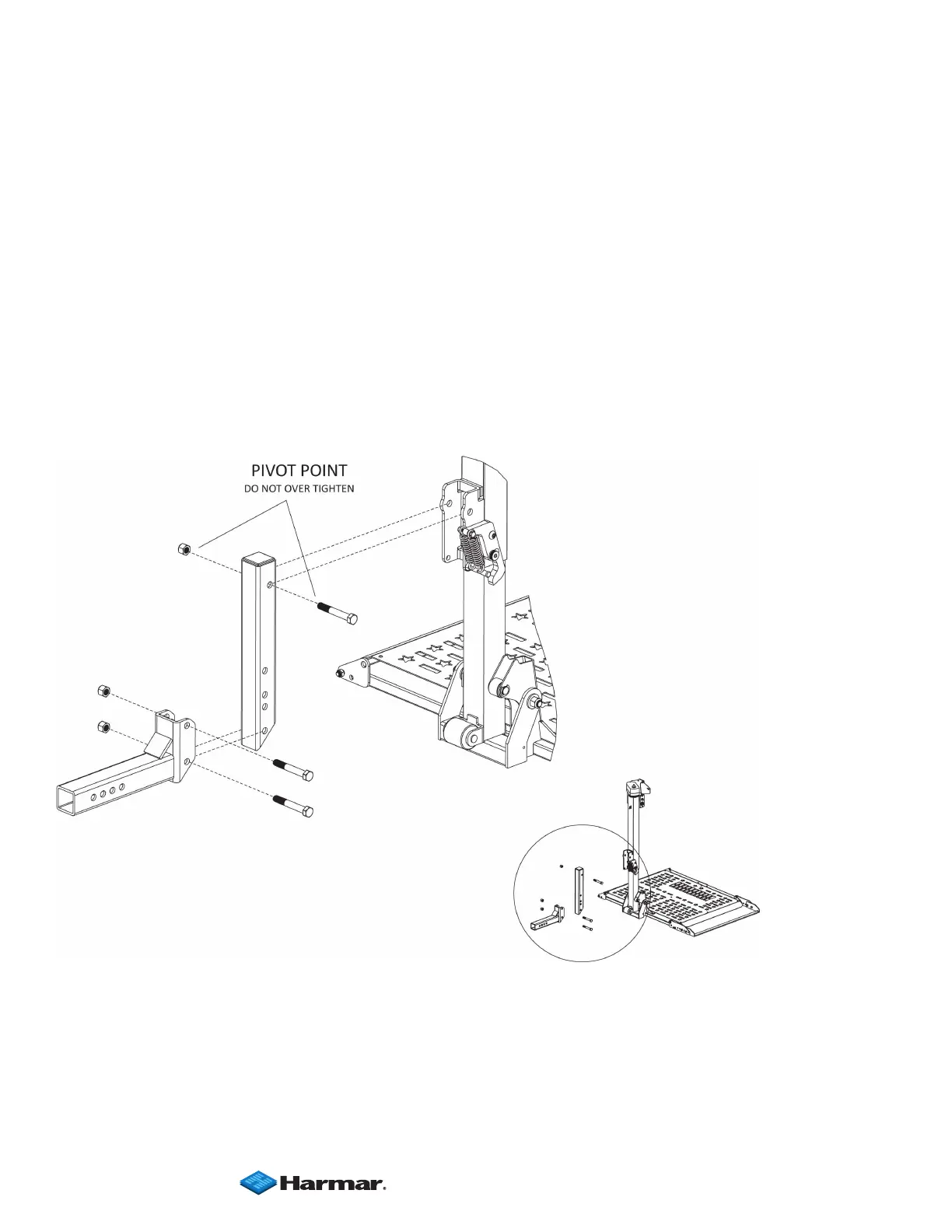 PIVOT POINT
DO NOT OVER TIGHTEN

Harmar.