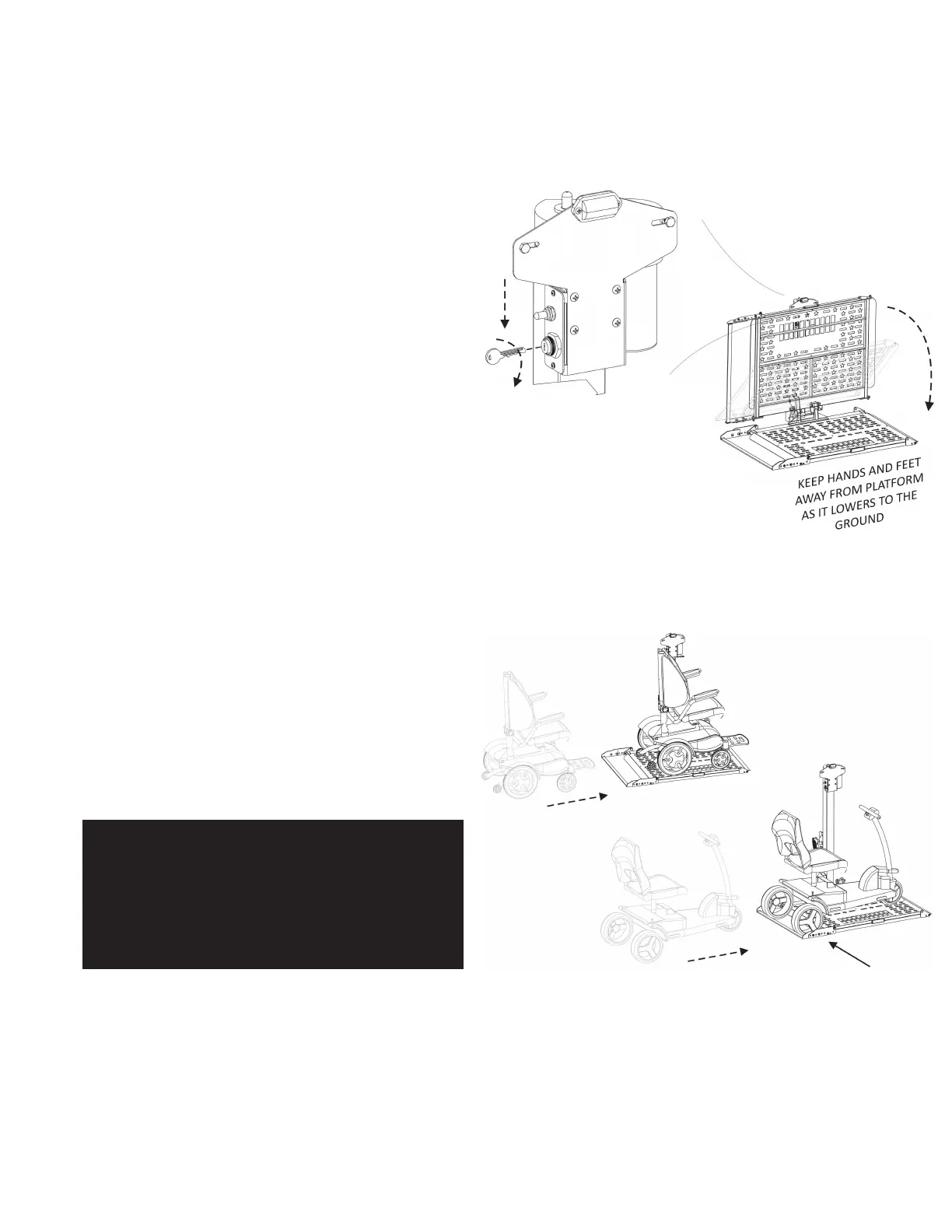 KEEP HANDS AND FEET AWAY FROM PLATFORM AS IT LOWERS TO THE GROUND