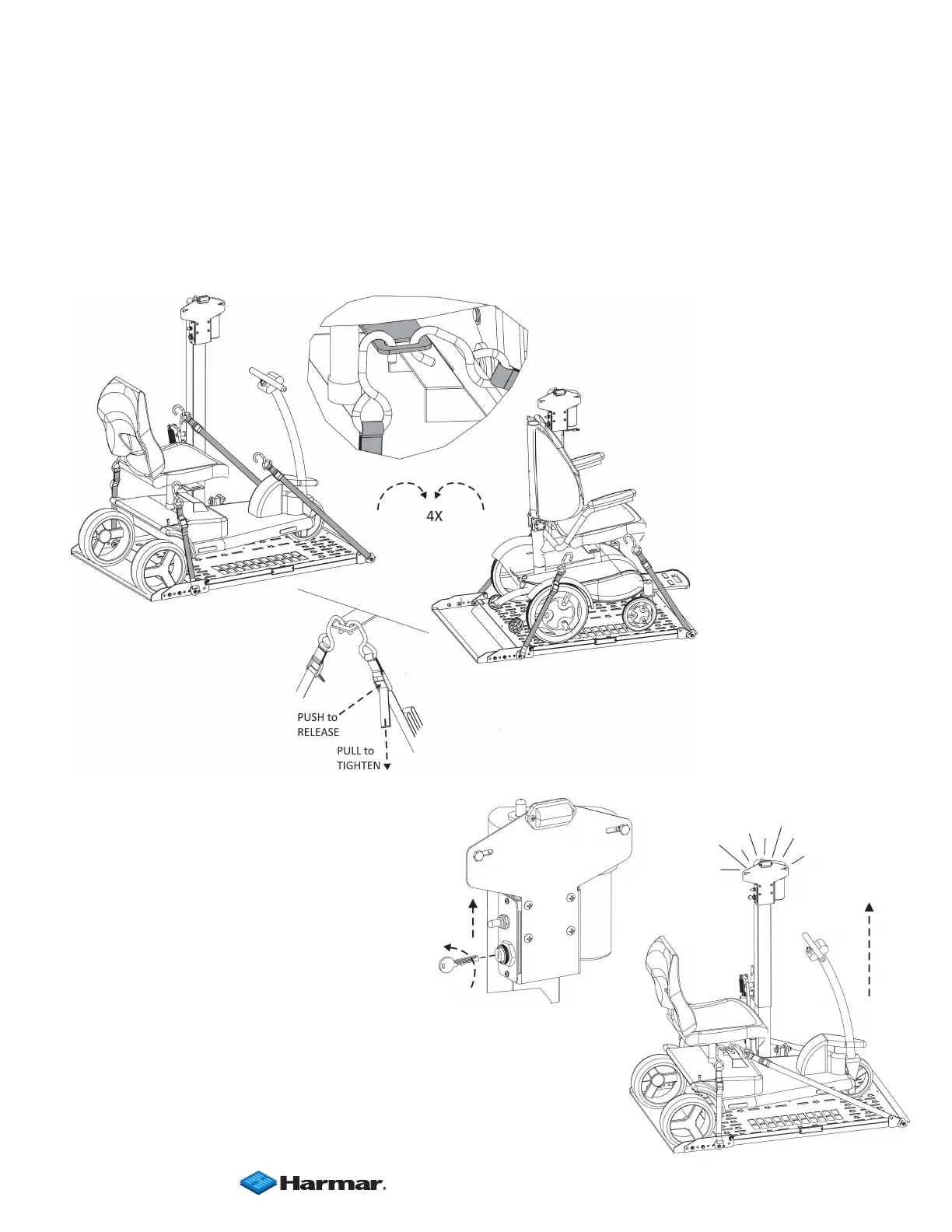 4X

PUSH to RELEASE

PULL to TIGHTEN

Harmar.