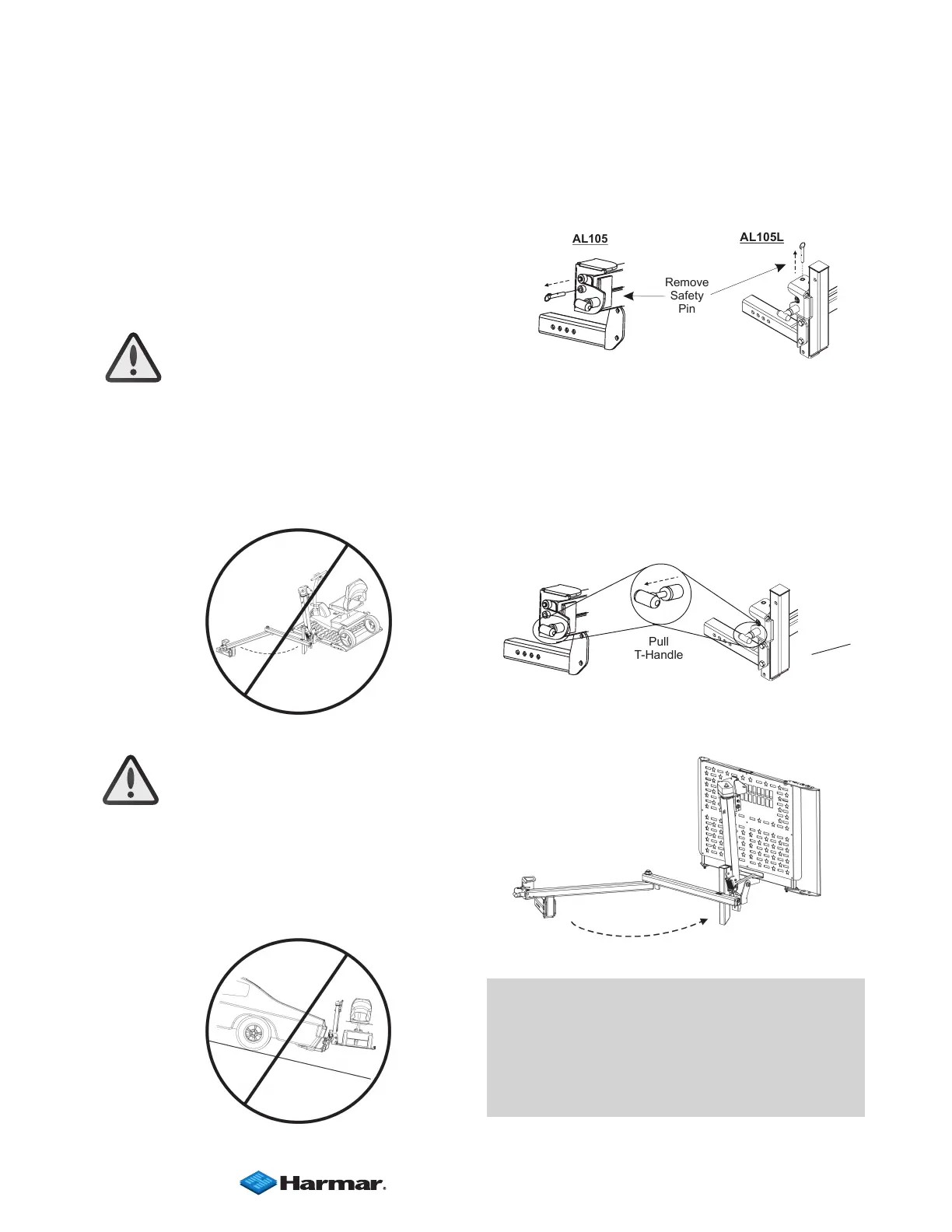 AL105

AL105L

Remove Safety Pin

Pull T-Handle

Harmar.