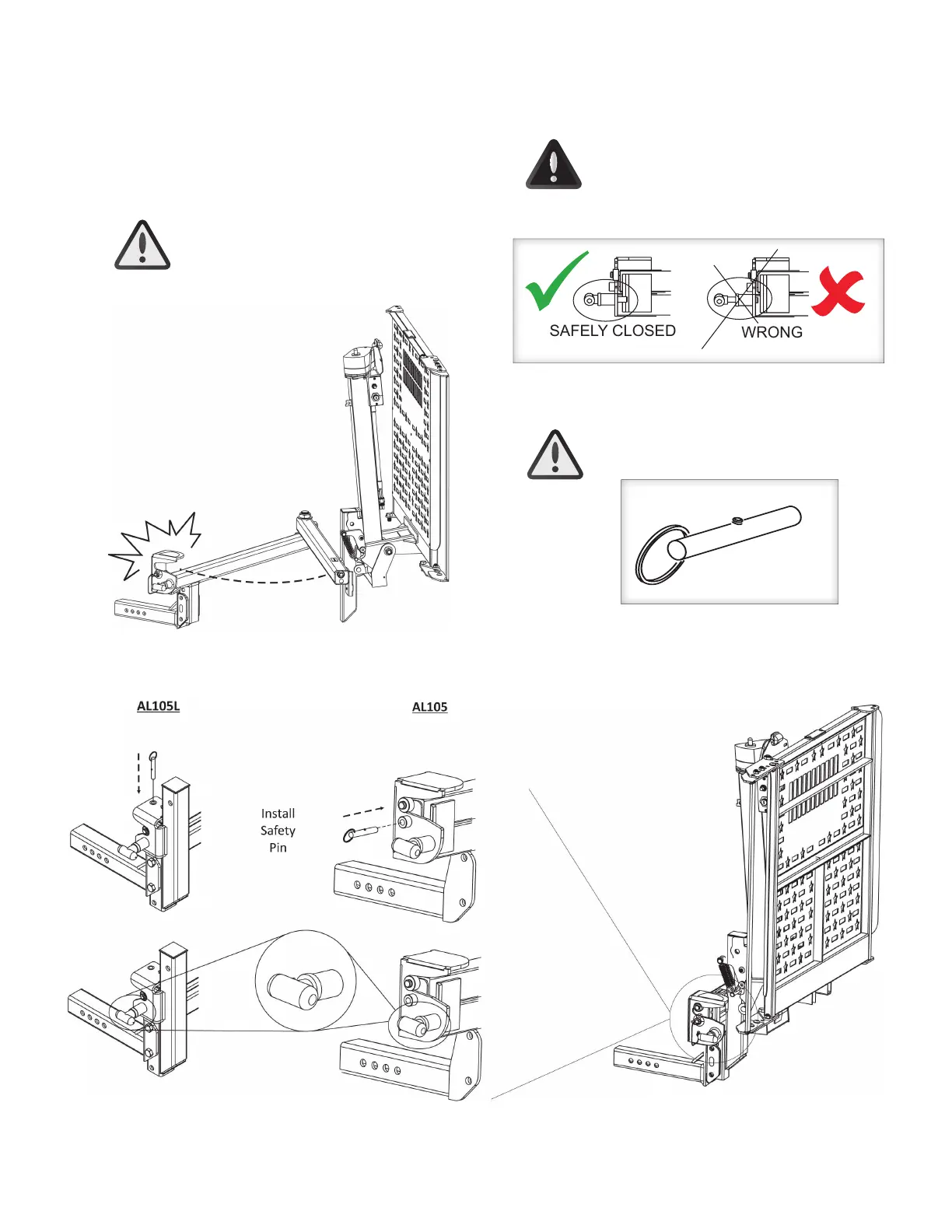 SAFELY CLOSED

WRONG

AL105L

AL105

Install Safety Pin