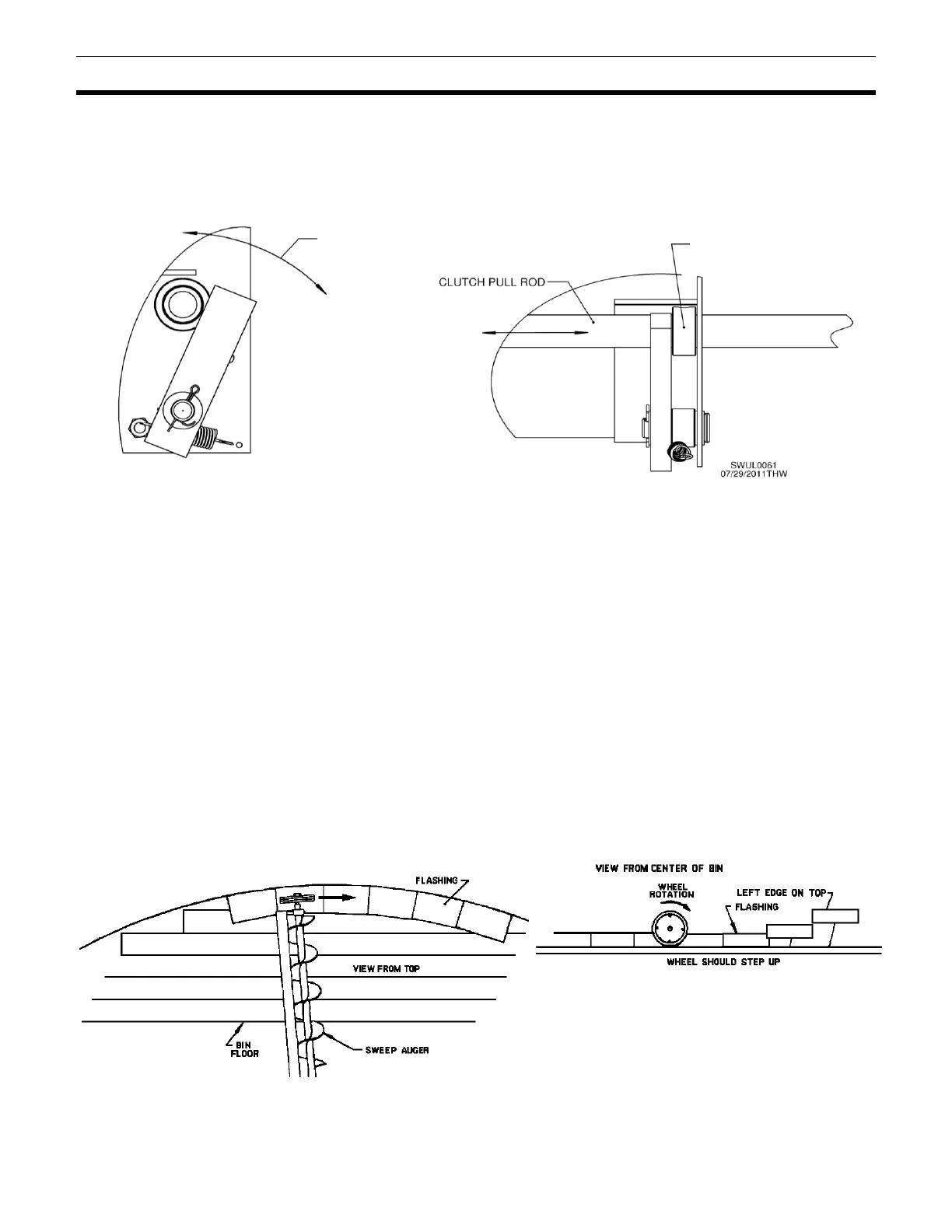 CLUTCH PULL ROD

SWUL0061
07/29/2011THW

FLASHING

VIEW FROM TOP

BIN FLOOR

SWEEP AUGER

VIEW FROM CENTER OF BIN

WHEEL ROTATION

LEFT EDGE ON TOP

FLASHING

WHEEL SHOULD STEP UP