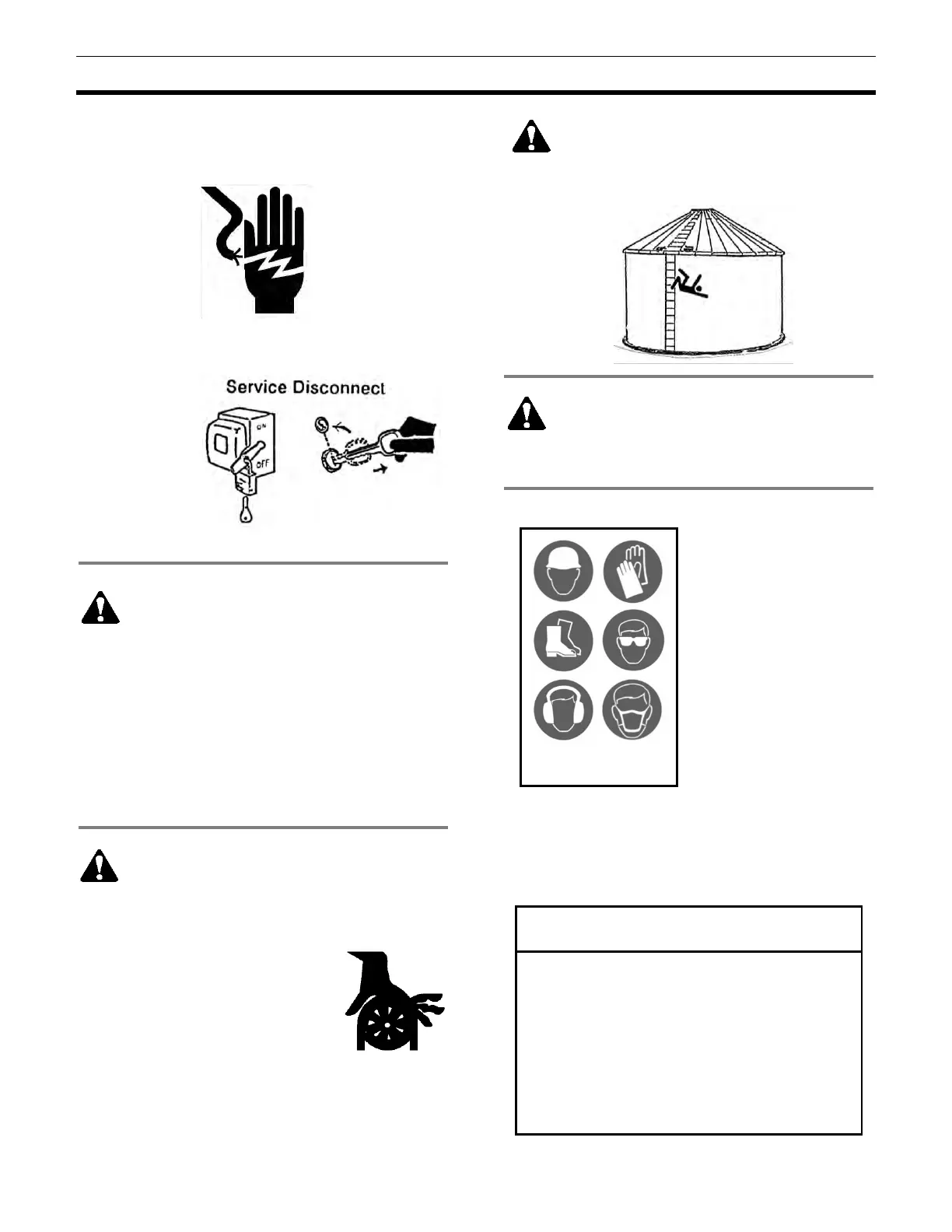 Service Disconnect

ON

OFF