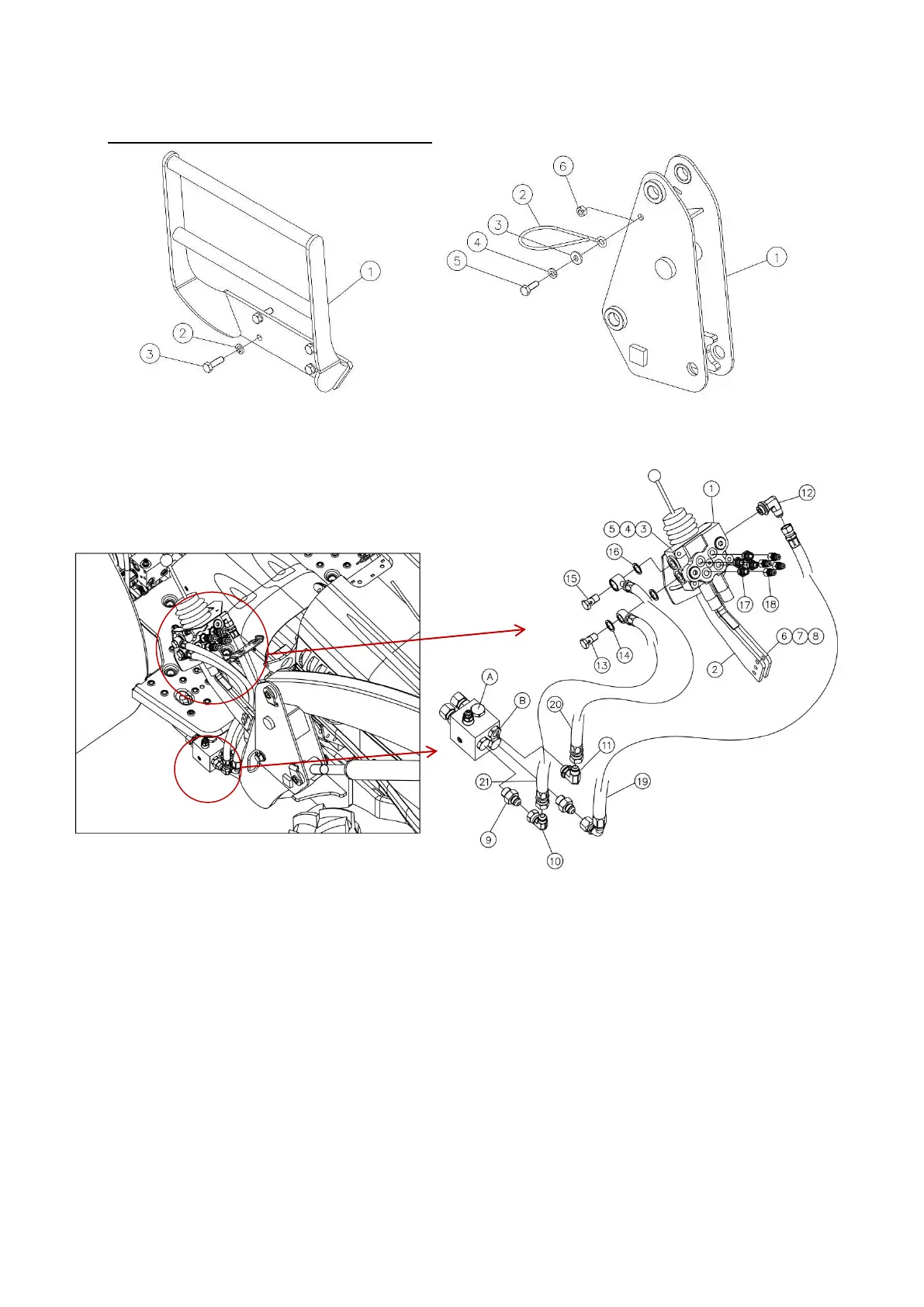 1
2
3

6
2
3
4
5
1

1
12
5 4 3
16
15
17
18
6 7 8
2
13
14
A
B
20
11
21
19
9
10