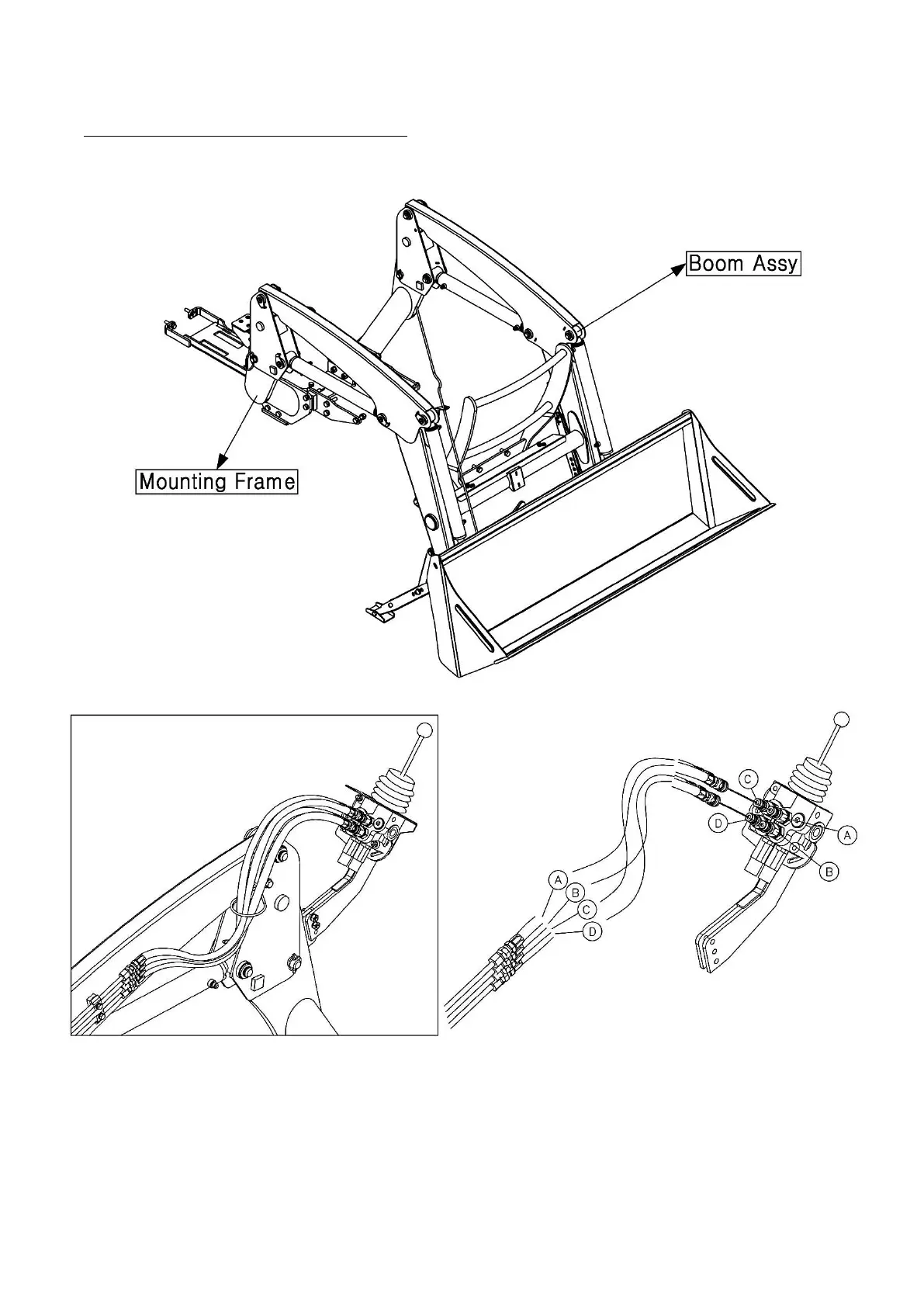 Boom Assy

Mounting Frame

C
D
A
B

A
B
C
D