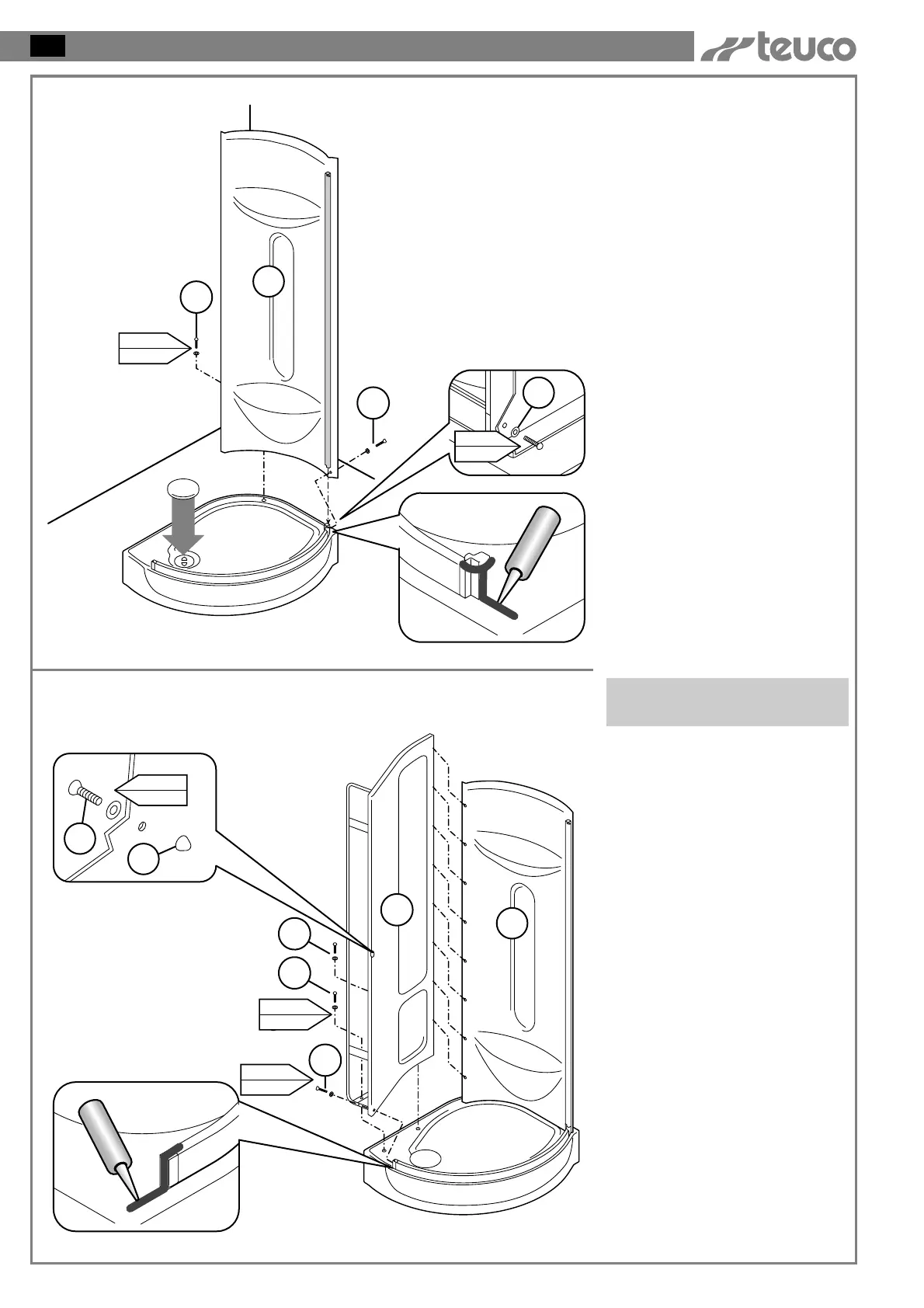 teuco