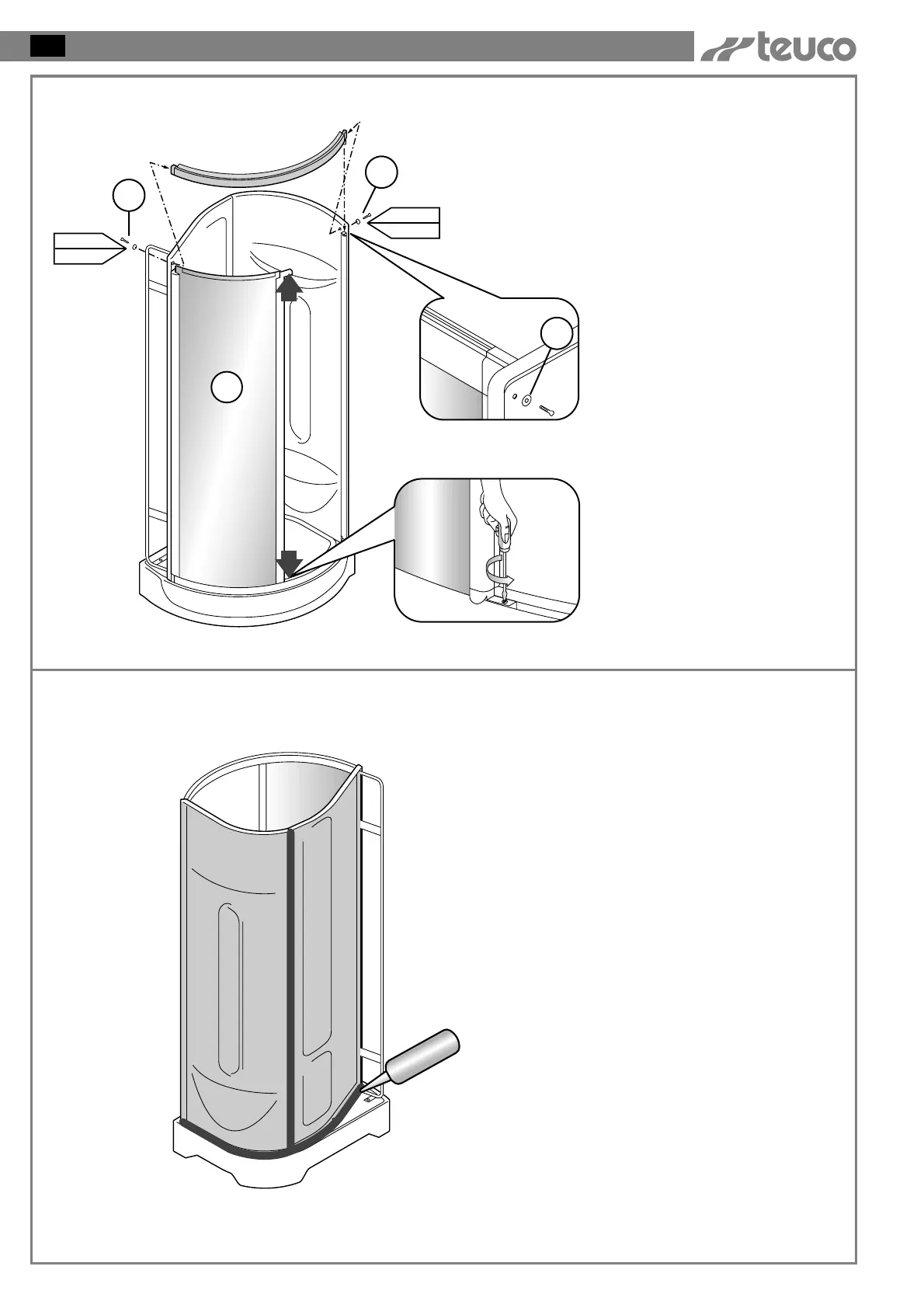 teuco