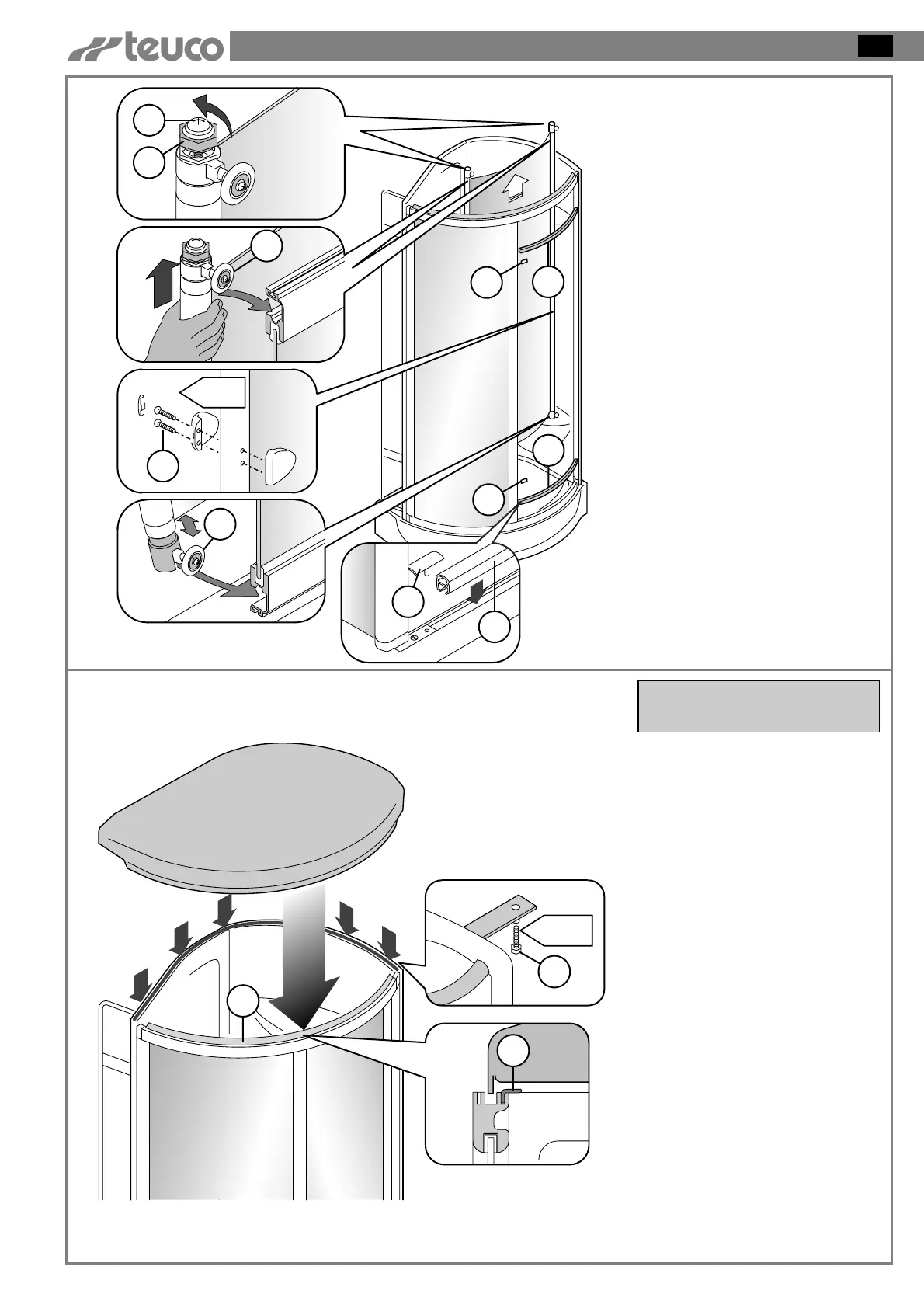 teuco