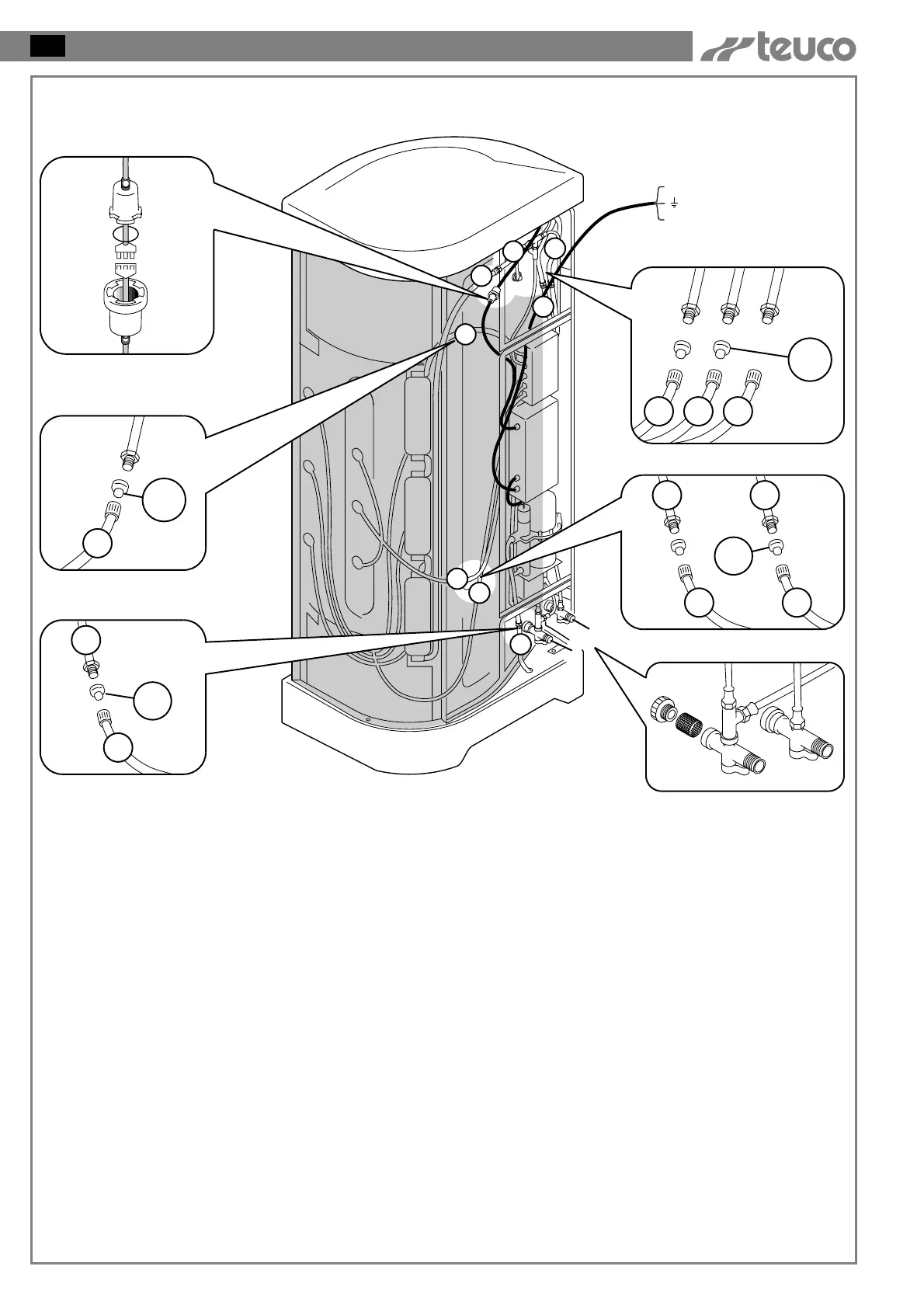 teuco