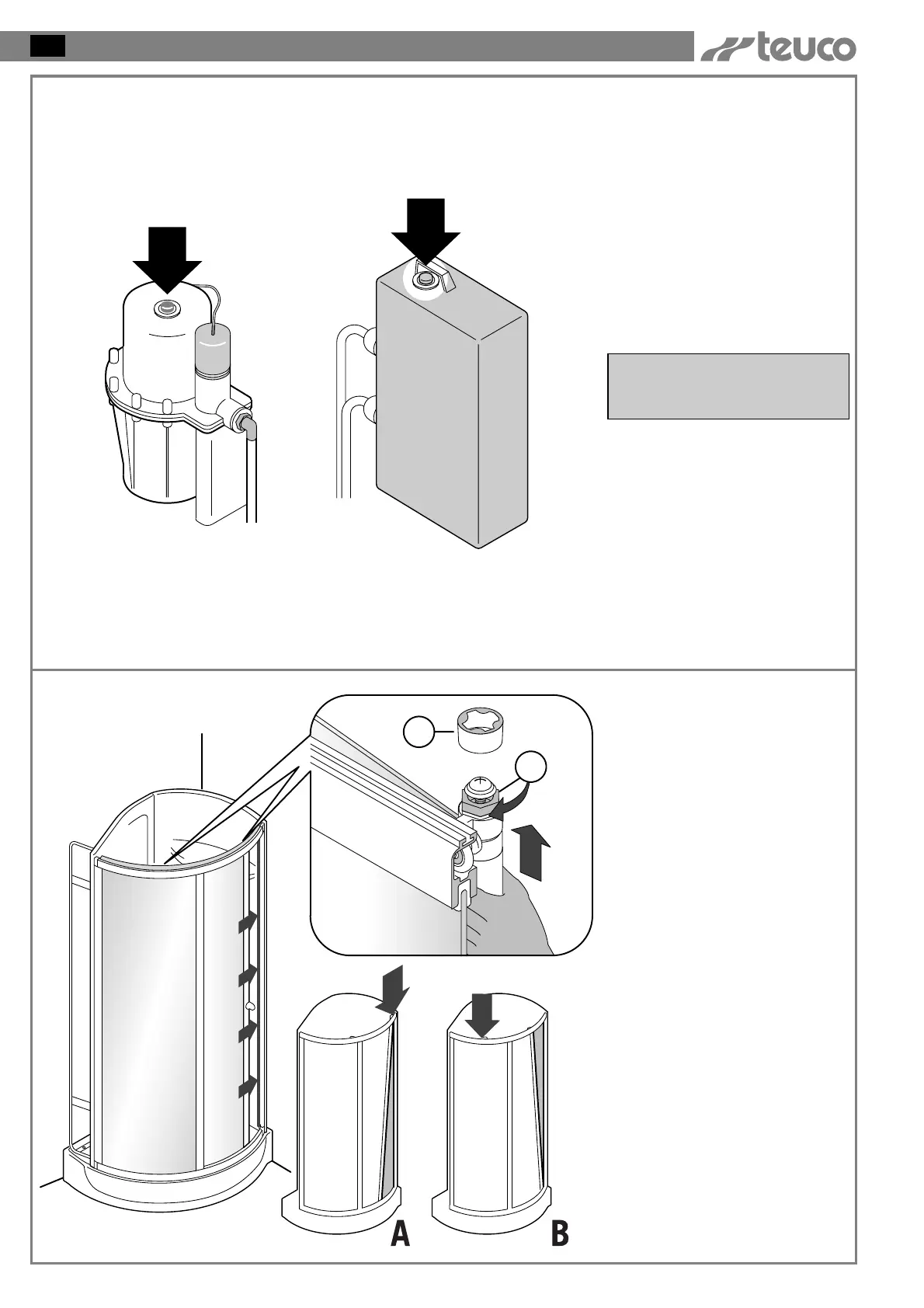 teuco

A

B