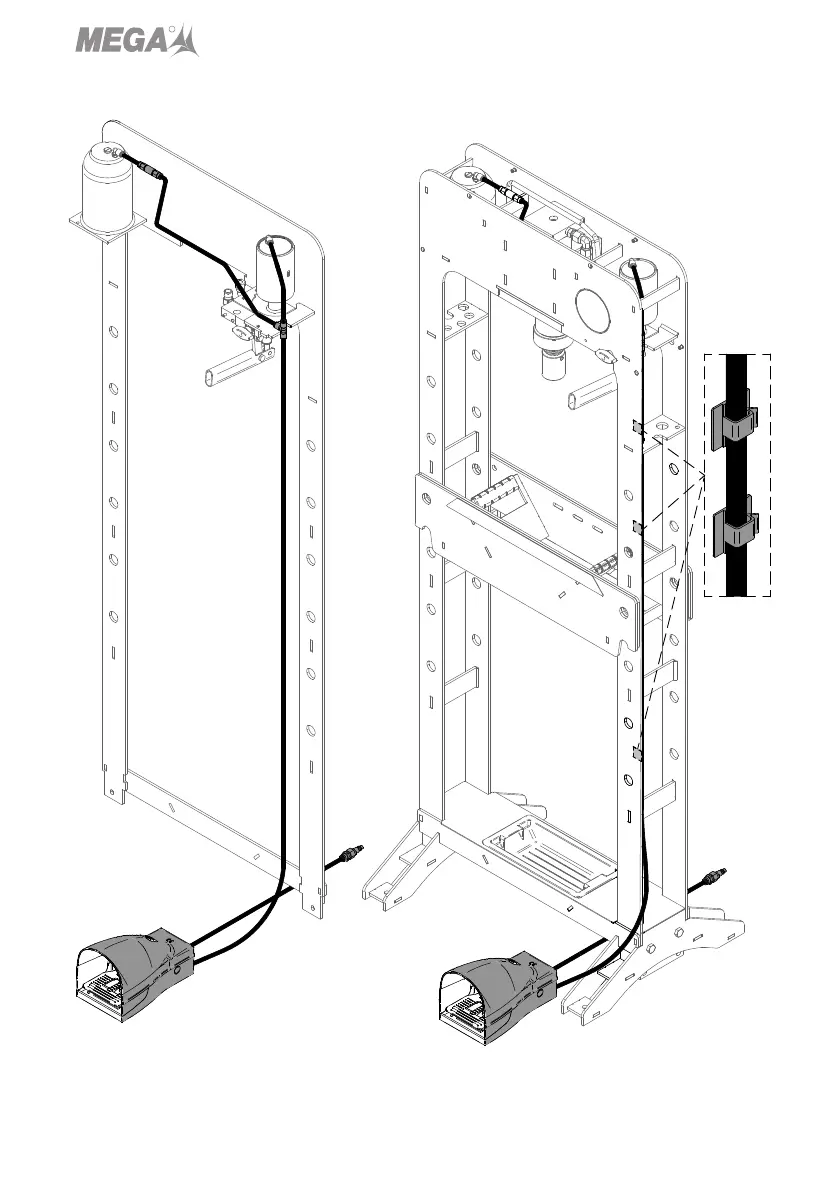 MEGA