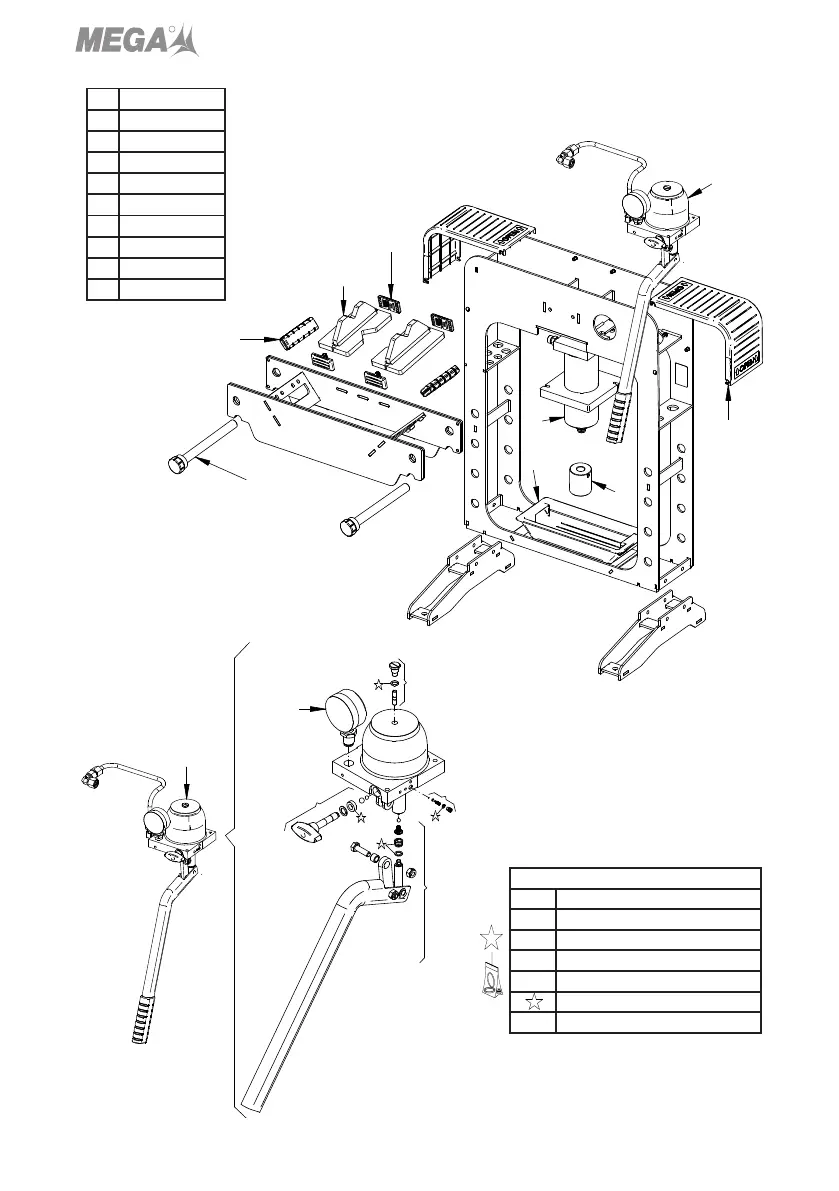 MEGA