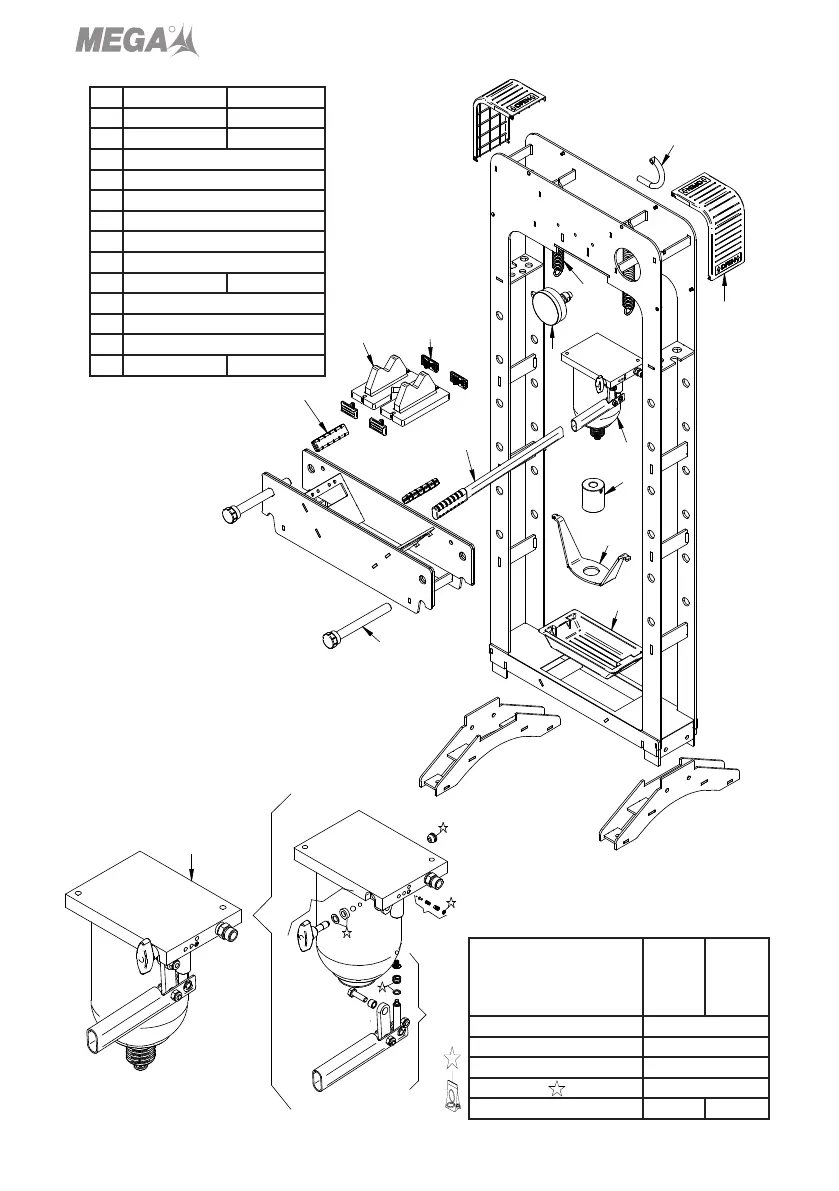 MEGA