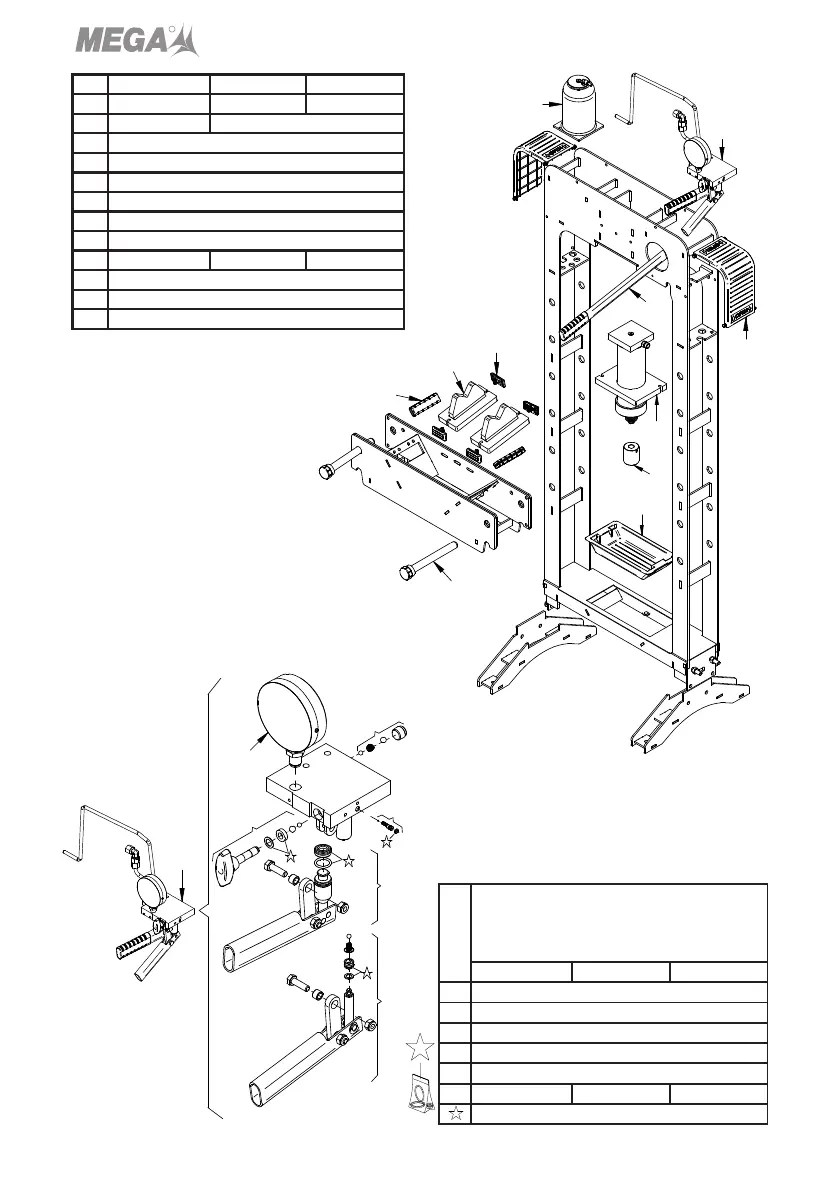 MEGA