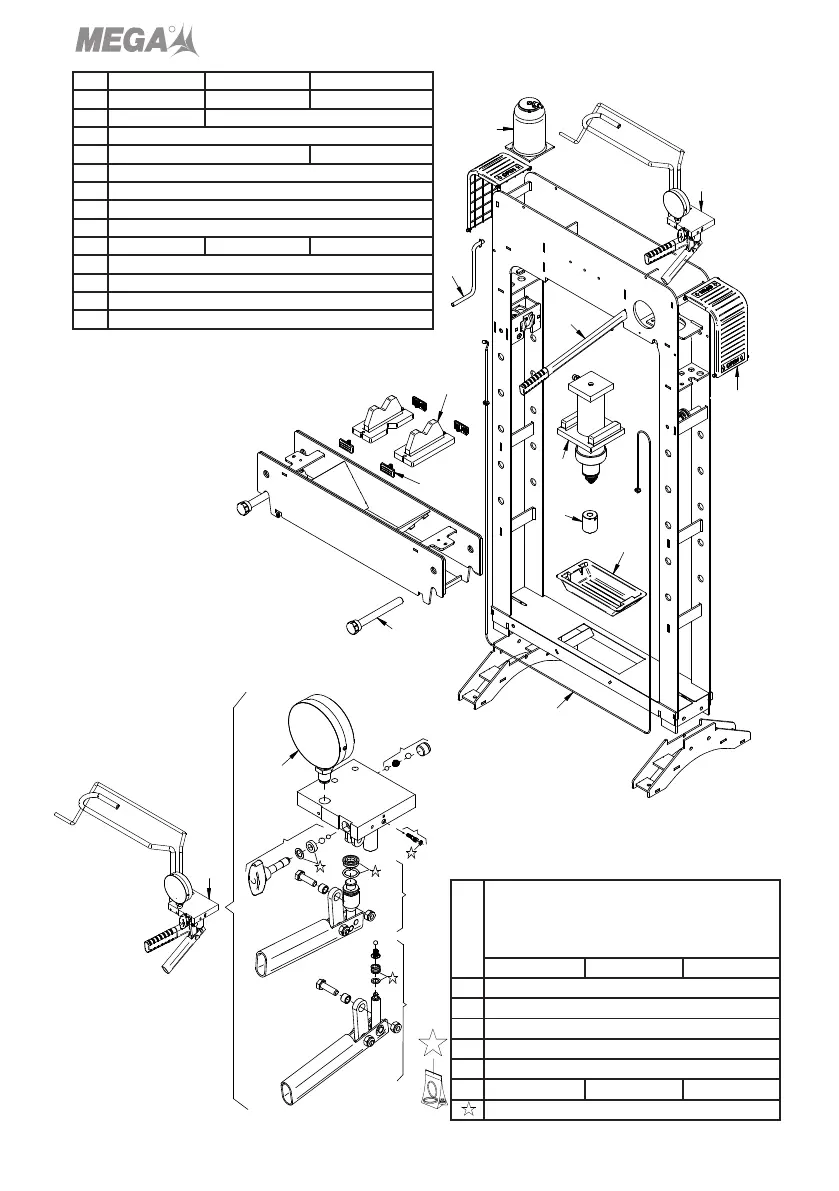 MEGA