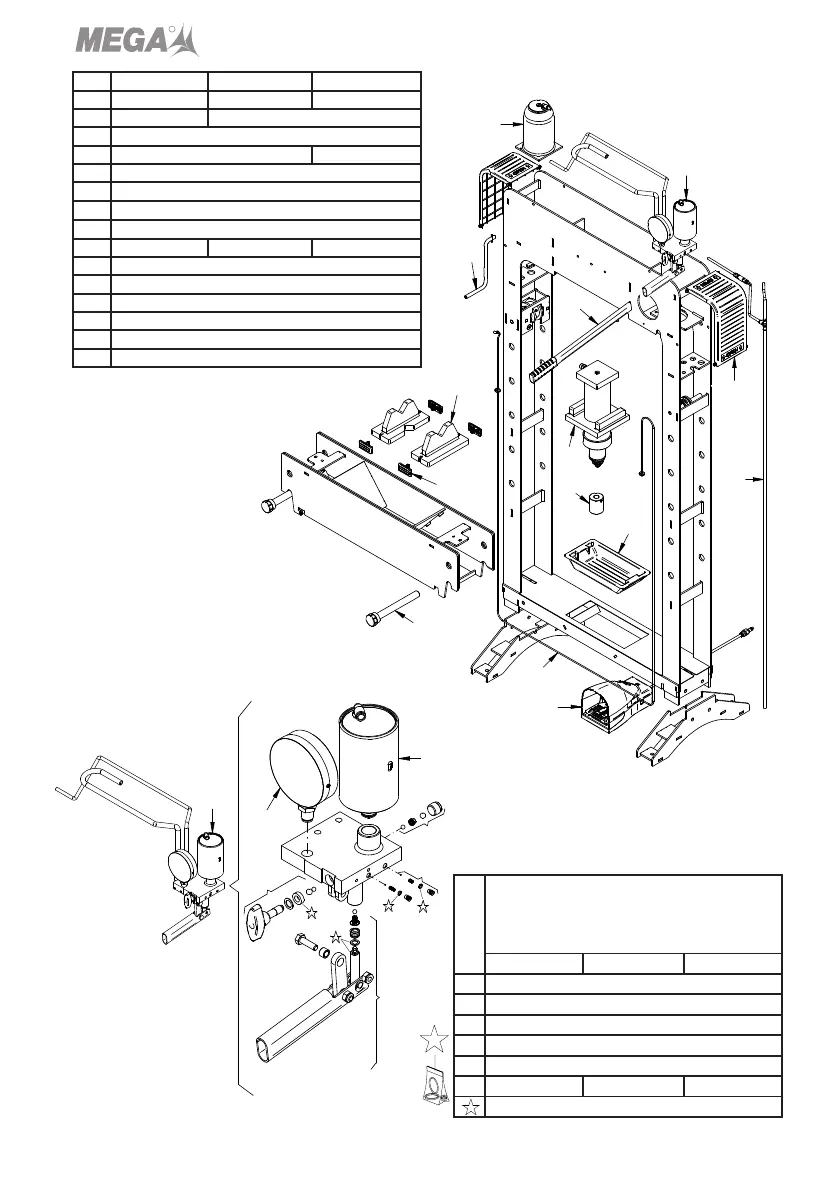 MEGA