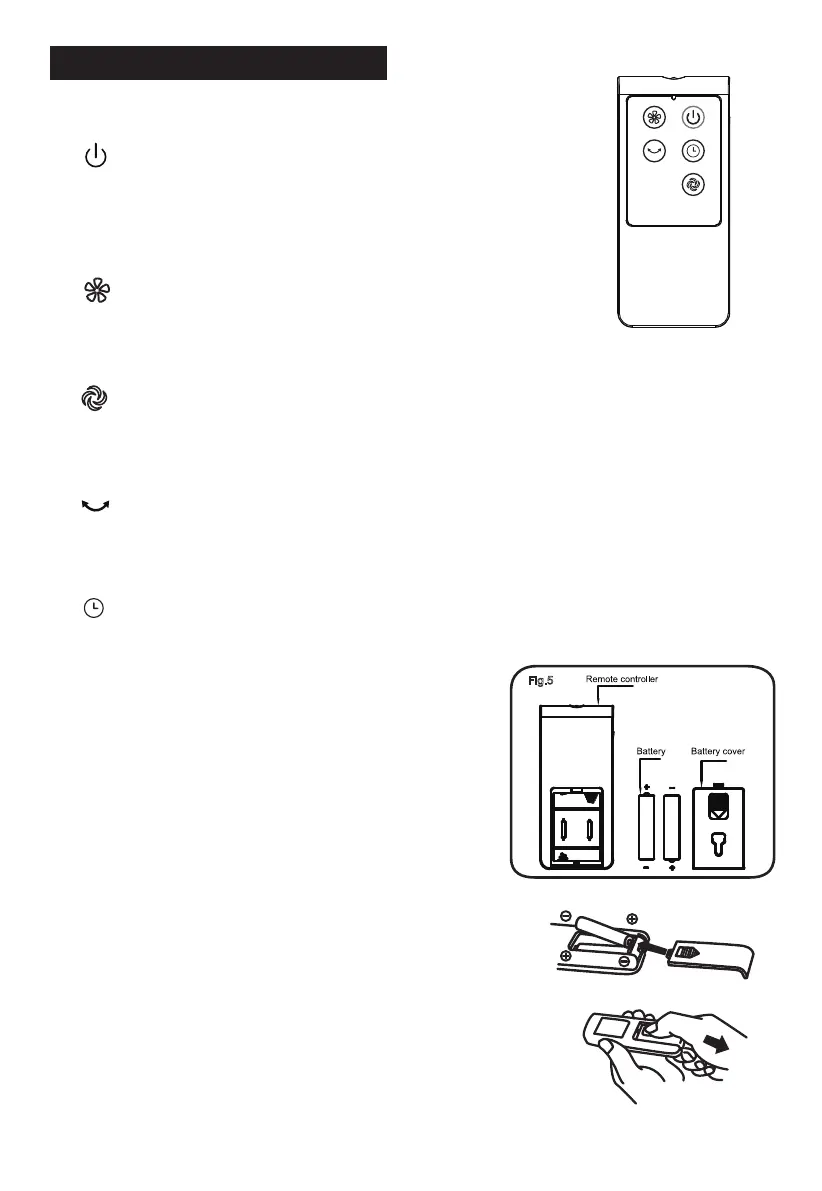 Fig.5

Remote controller

Battery

Battery cover