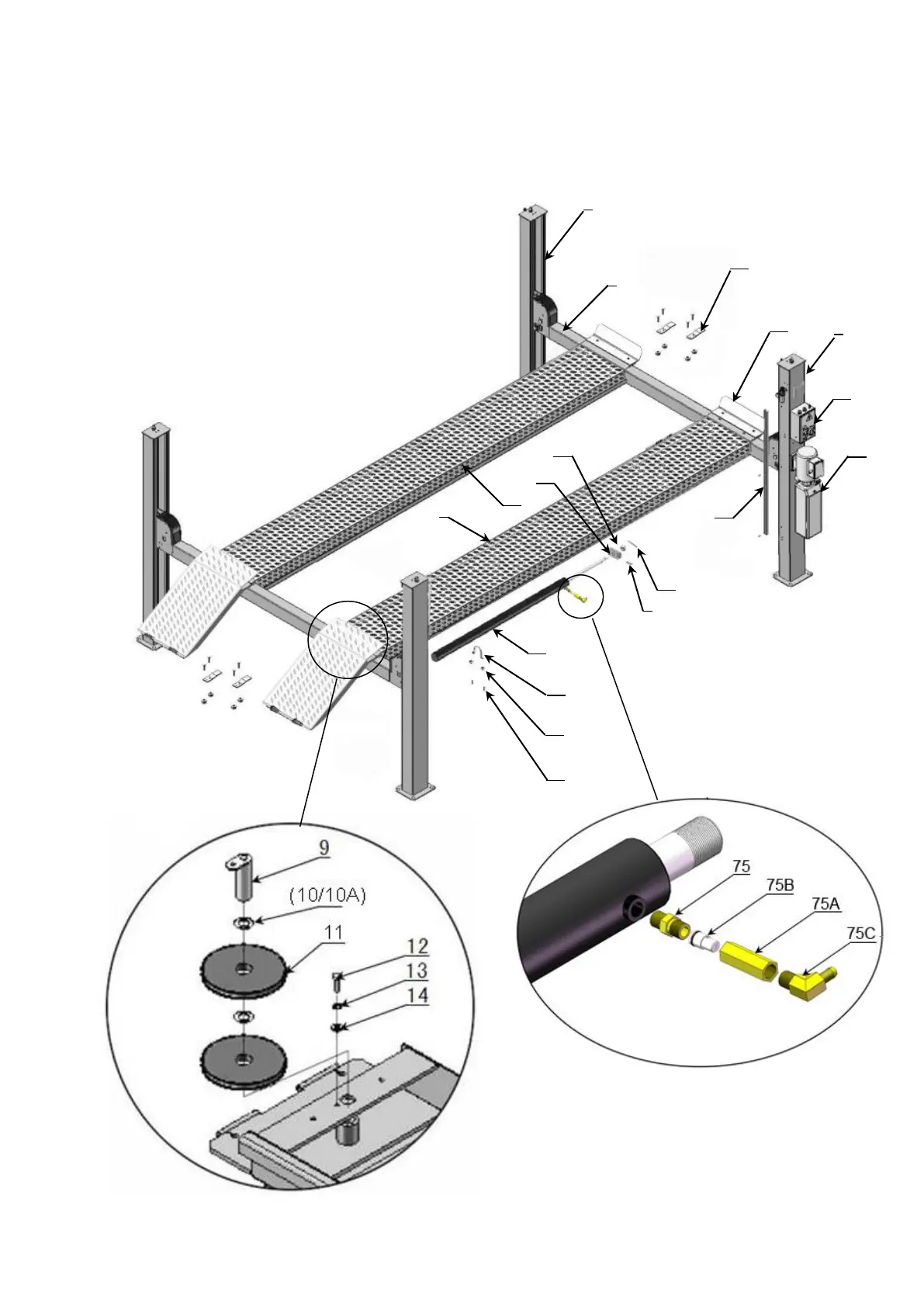 9
(10/10A)
11
12
13
14
75
75B
75A
75C