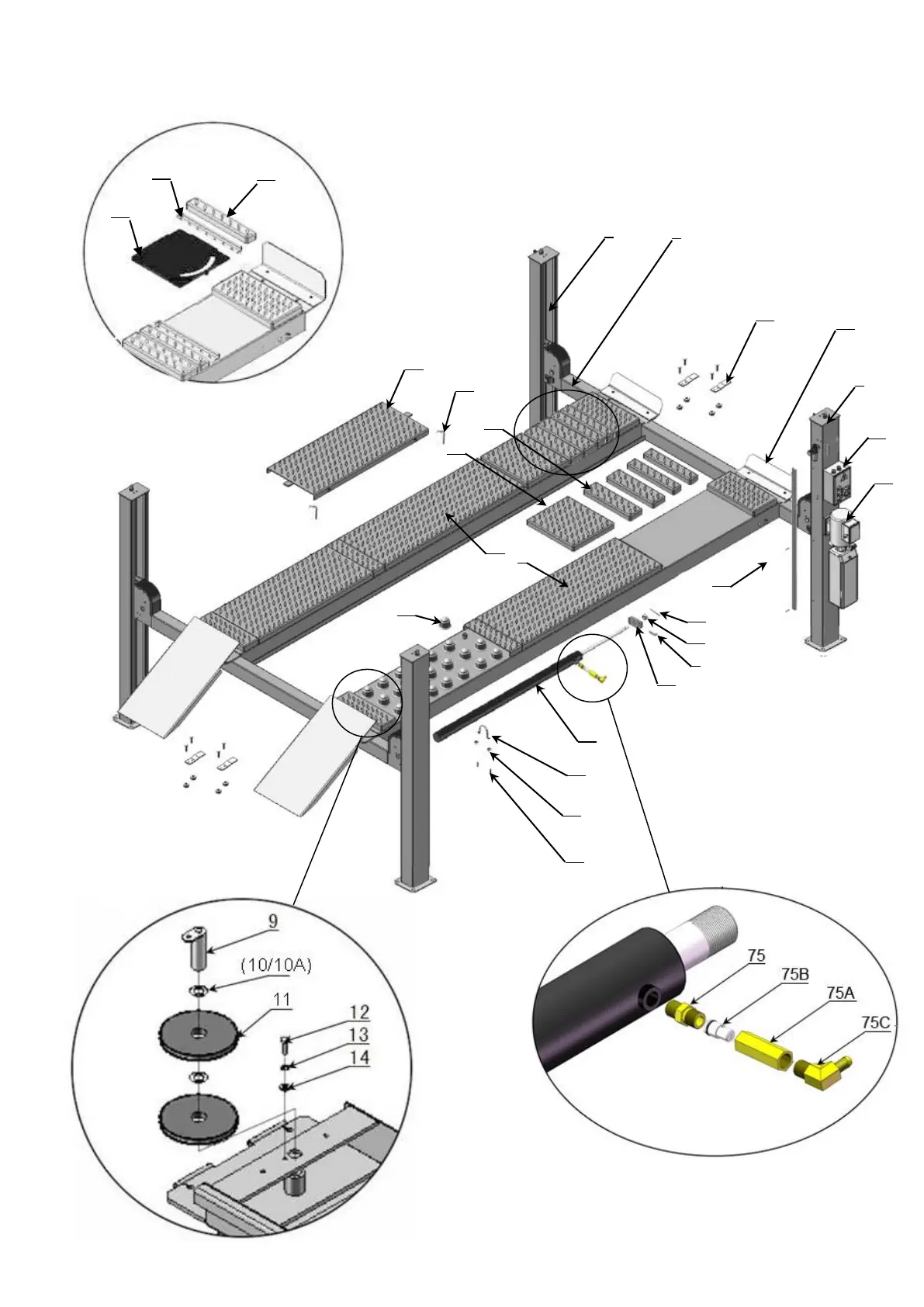 9

(10/10A)

11

12

13

14

75

75B

75A

75C