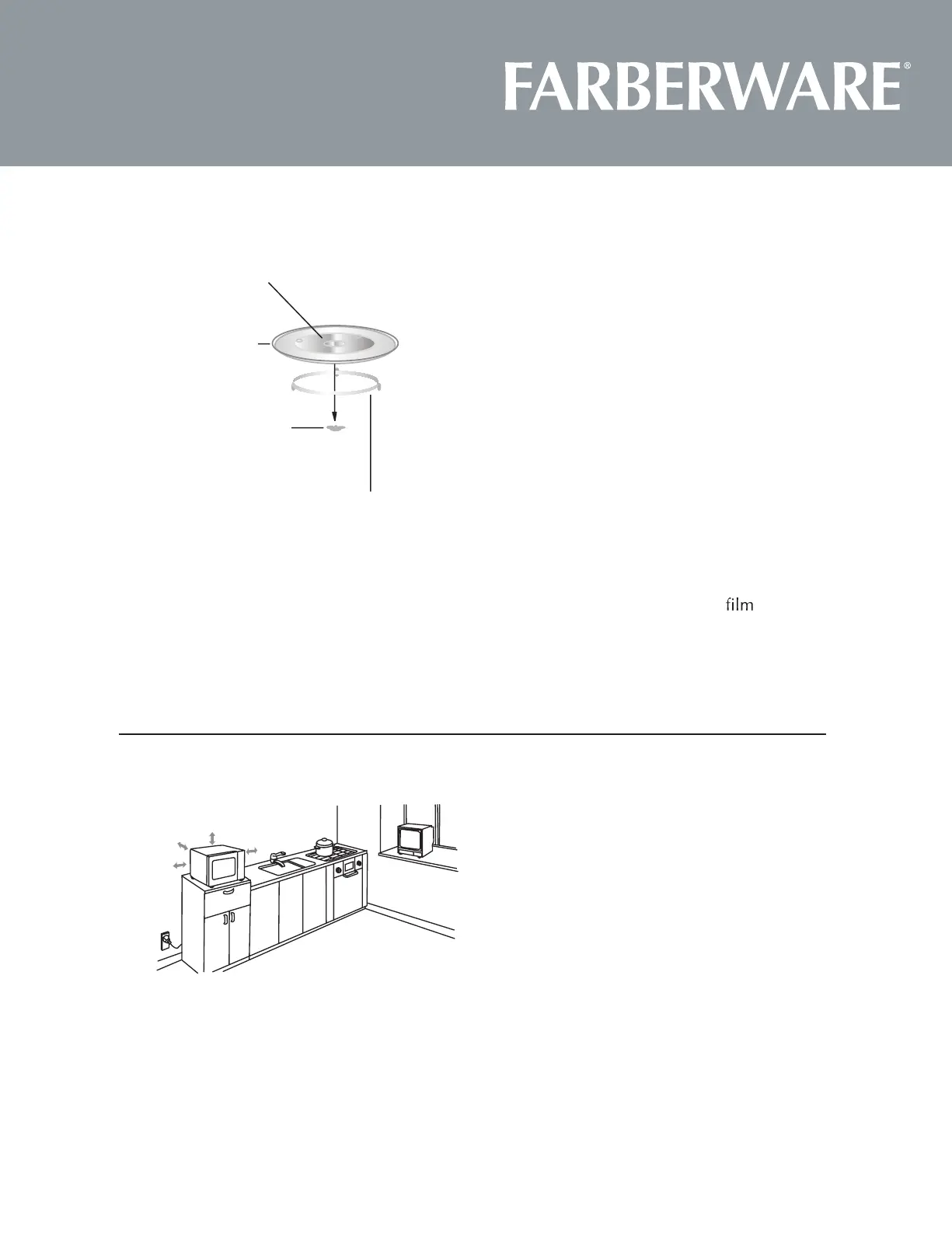 FARBERWARE®

film