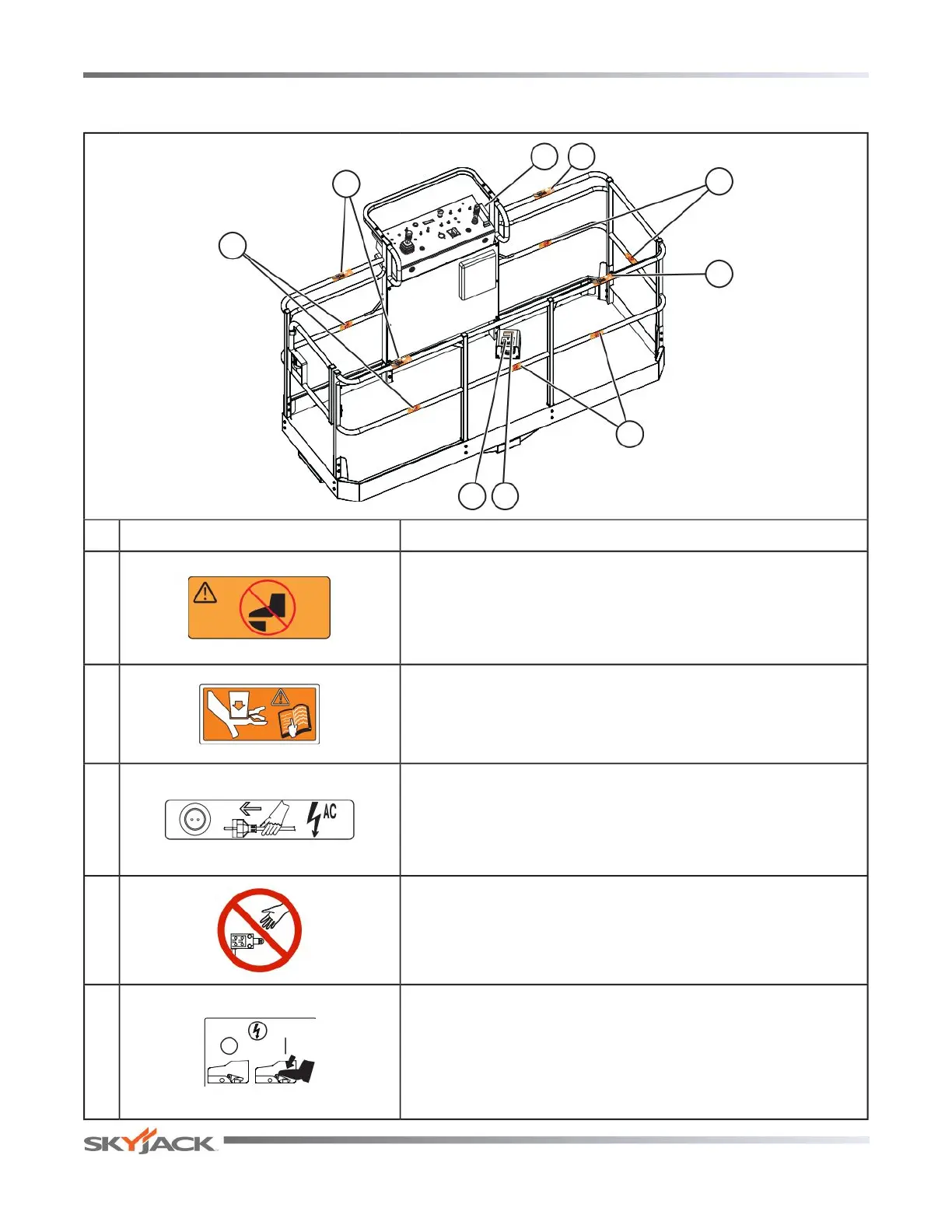 AC

SKYJACK