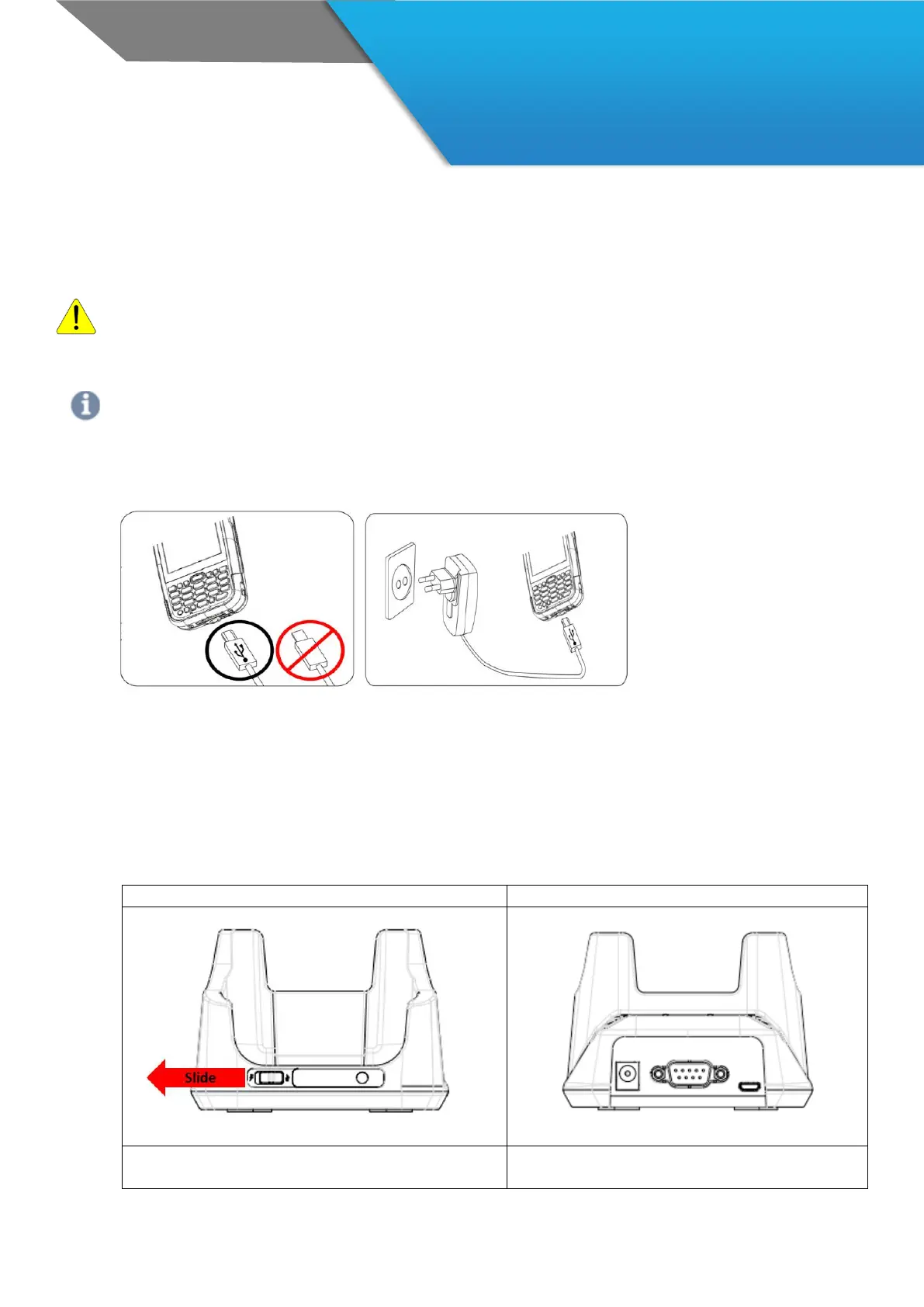 Slide