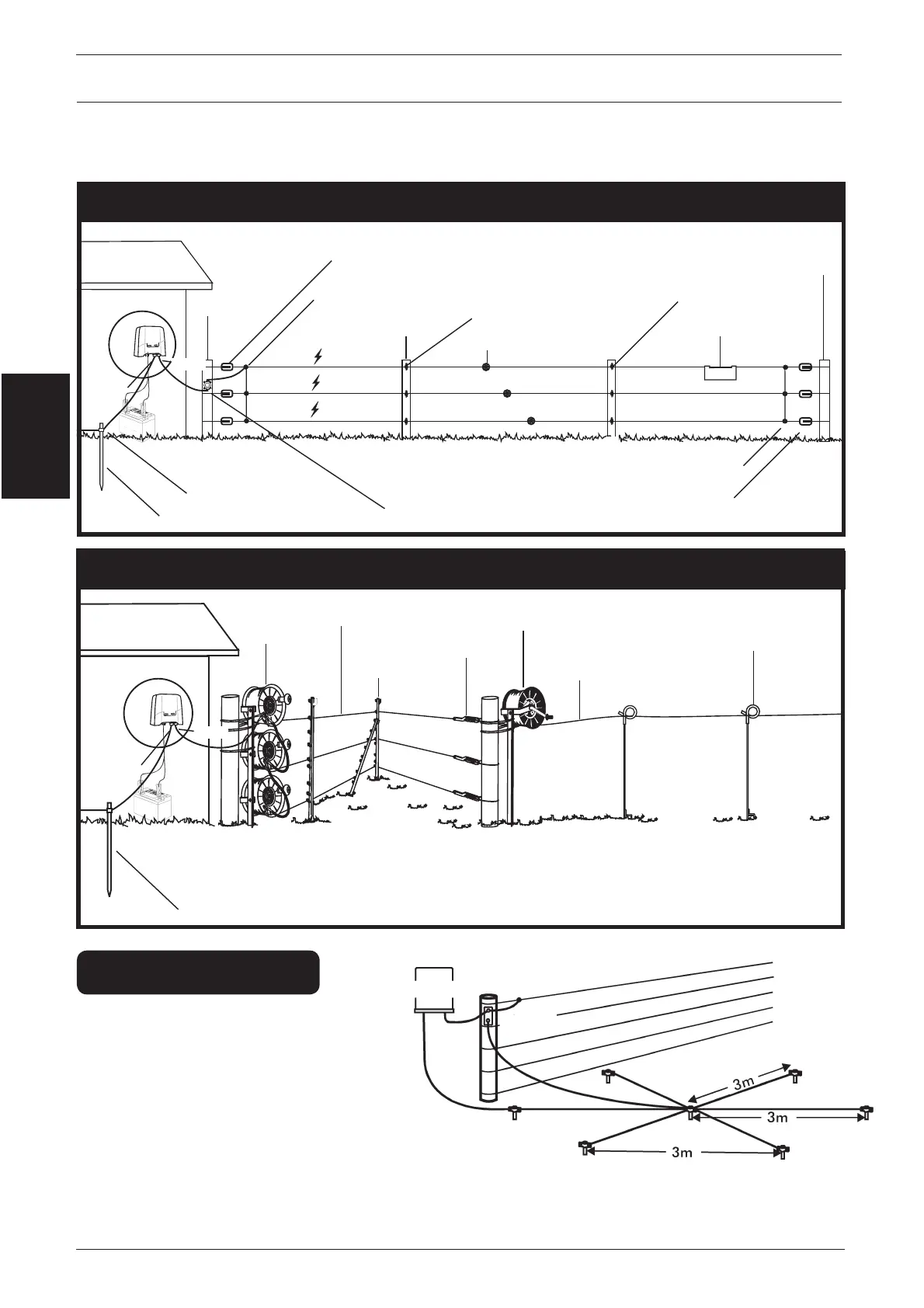 3m

3m

3m