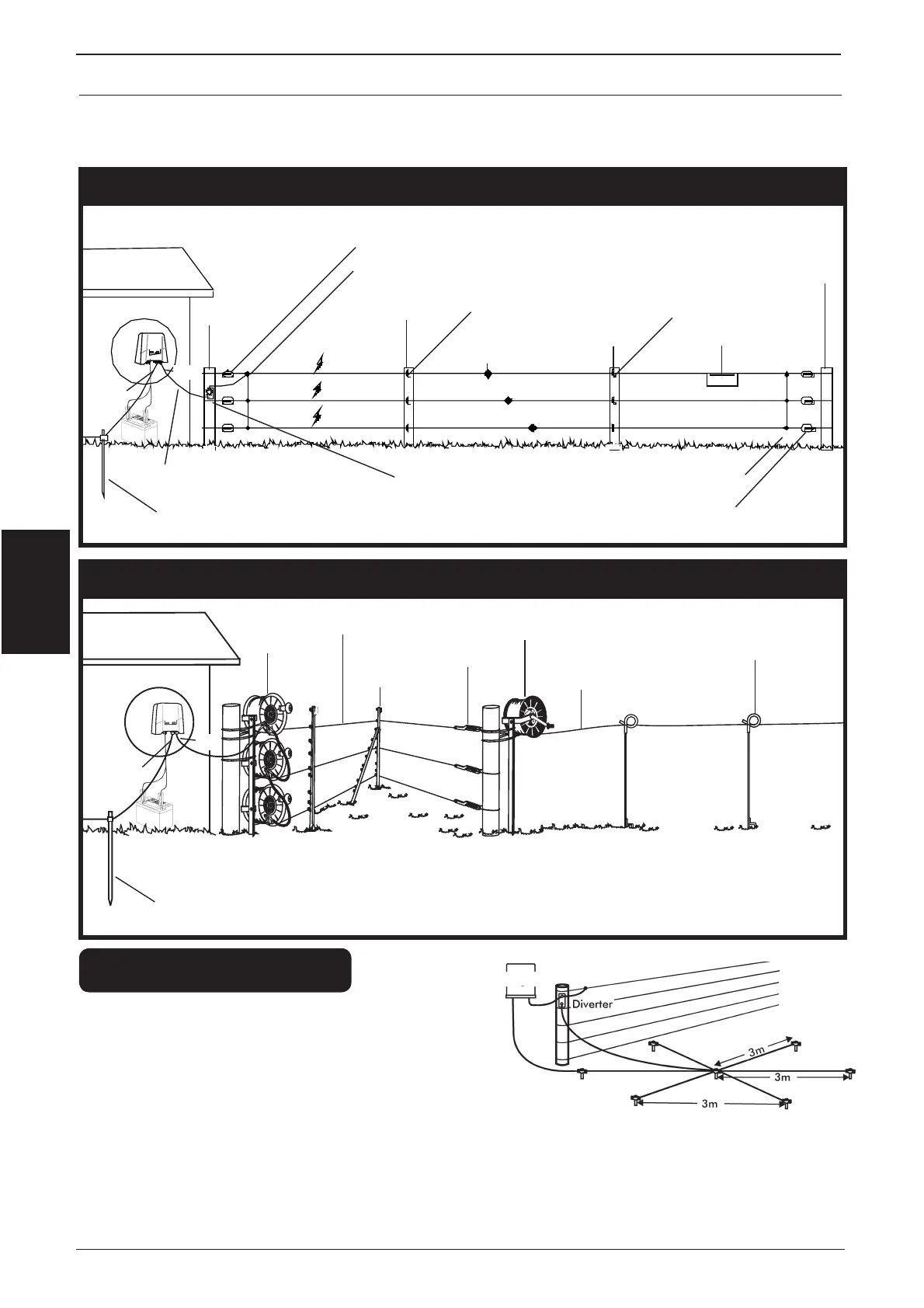 Diverter

3m

3m

3m