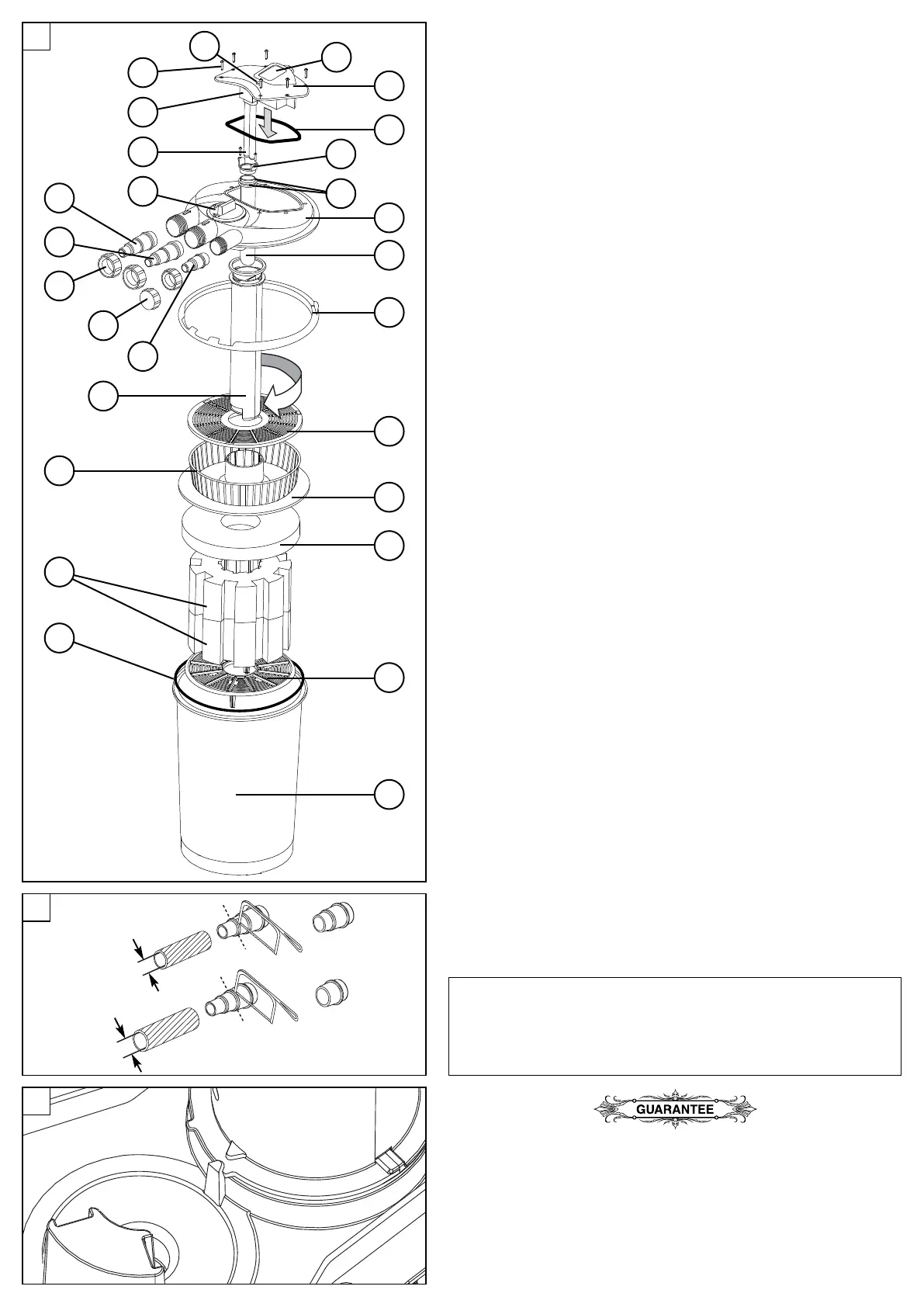 GUARANTEE