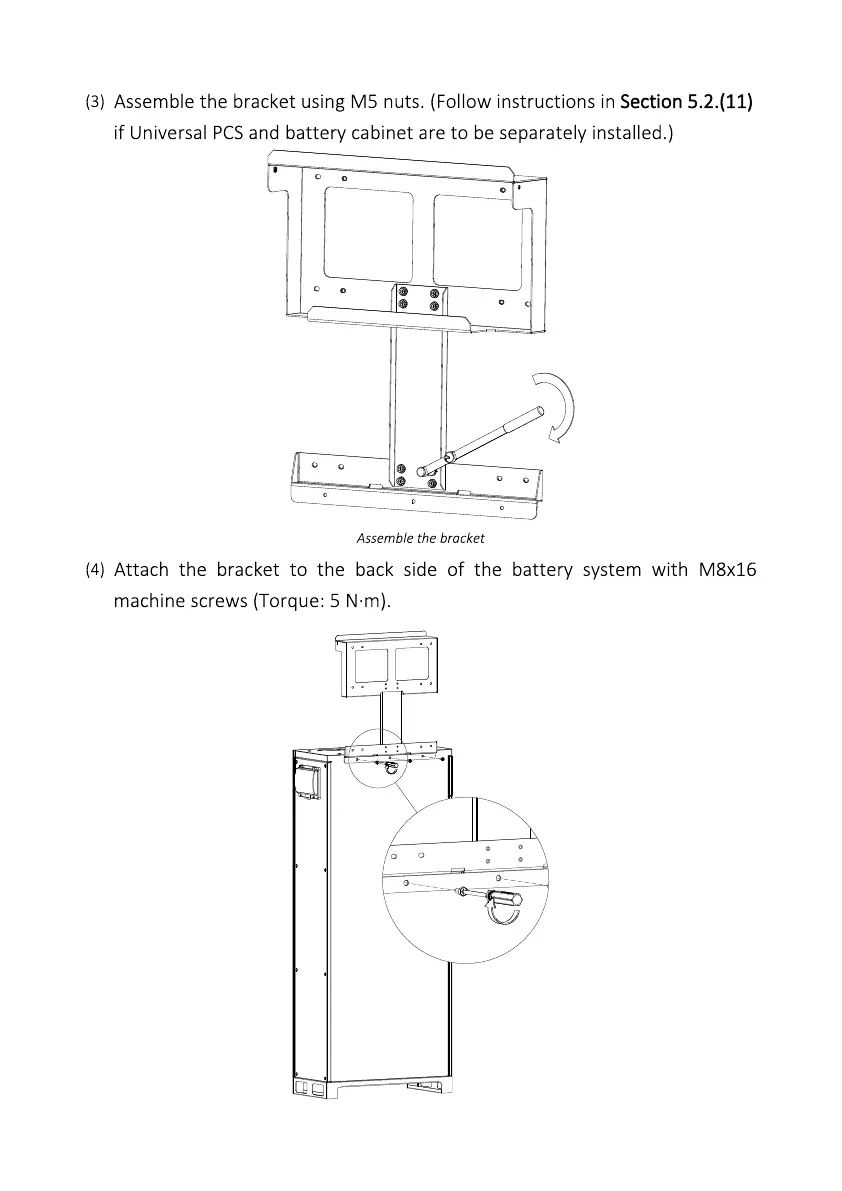 (3) Assemble the bracket using M5 nuts. (Follow instructions in Section 5.2.(11) if Universal PCS and battery cabinet are to be separately installed.)

Assemble the bracket

(4) Attach the bracket to the back side of the battery system with M8x16 machine screws (Torque: 5 N·m).