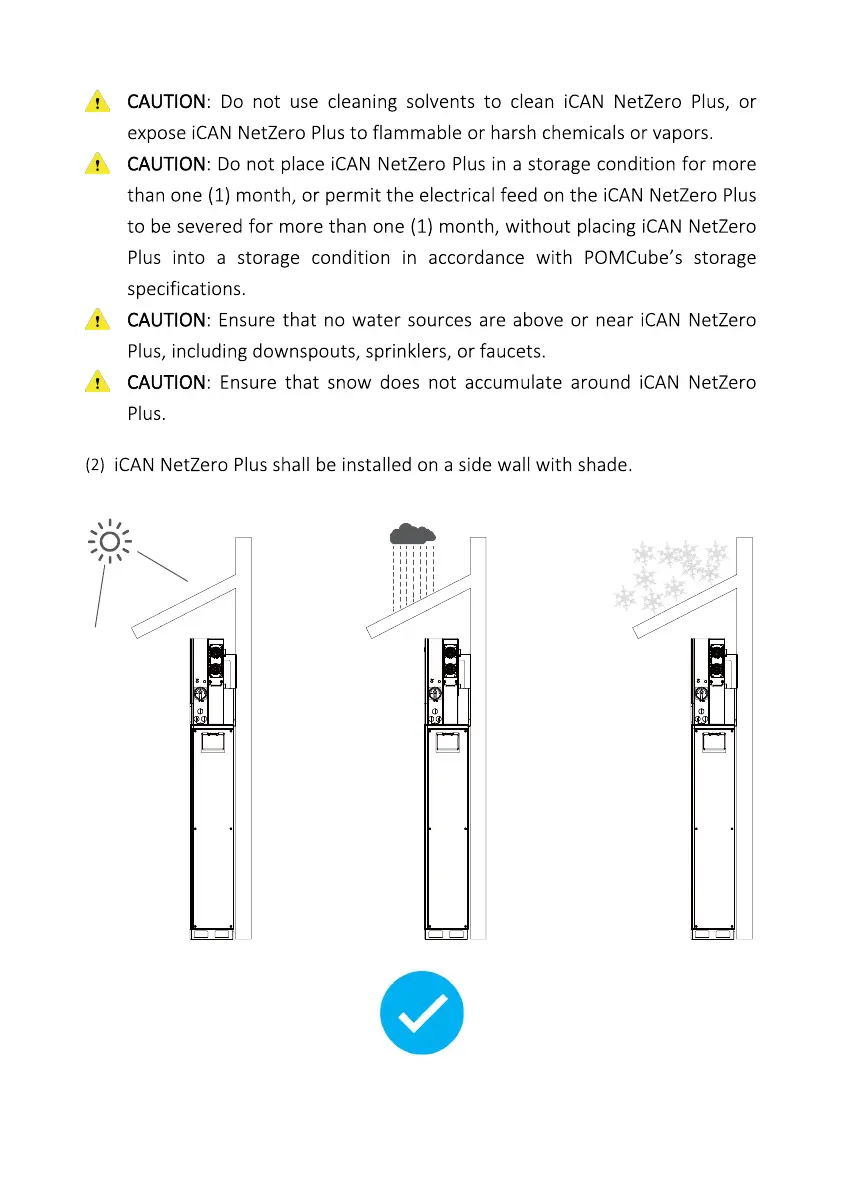 CAUTION: Do not use cleaning solvents to clean iCAN NetZero Plus, or expose iCAN NetZero Plus to flammable or harsh chemicals or vapors.

CAUTION: Do not place iCAN NetZero Plus in a storage condition for more than one (1) month, or permit the electrical feed on the iCAN NetZero Plus to be severed for more than one (1) month, without placing iCAN NetZero Plus into a storage condition in accordance with POMCube's storage specifications.

CAUTION: Ensure that no water sources are above or near iCAN NetZero Plus, including downspouts, sprinklers, or faucets.

CAUTION: Ensure that snow does not accumulate around iCAN NetZero Plus.

(2) iCAN NetZero Plus shall be installed on a side wall with shade.