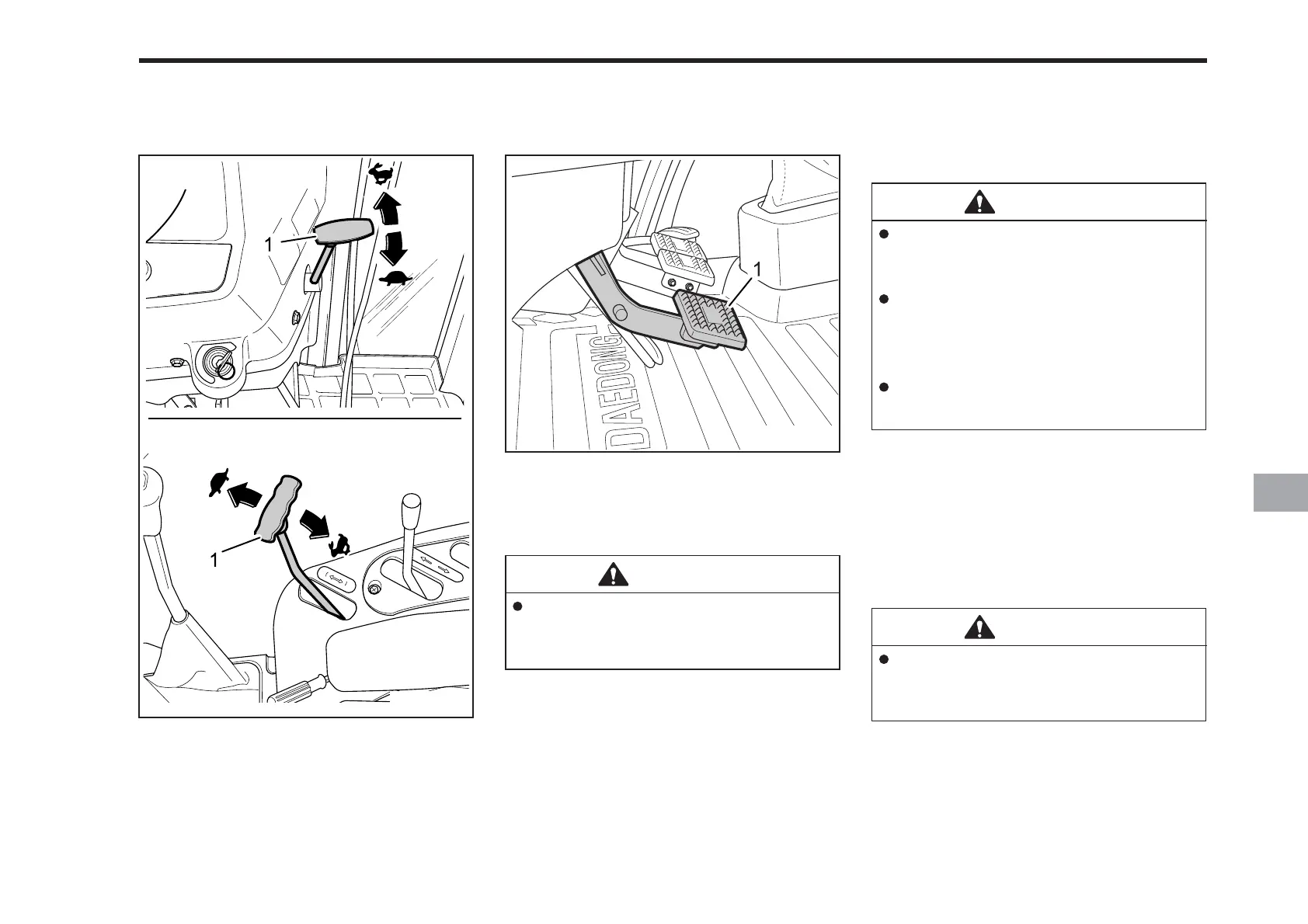 1

1

1

DAEDONG