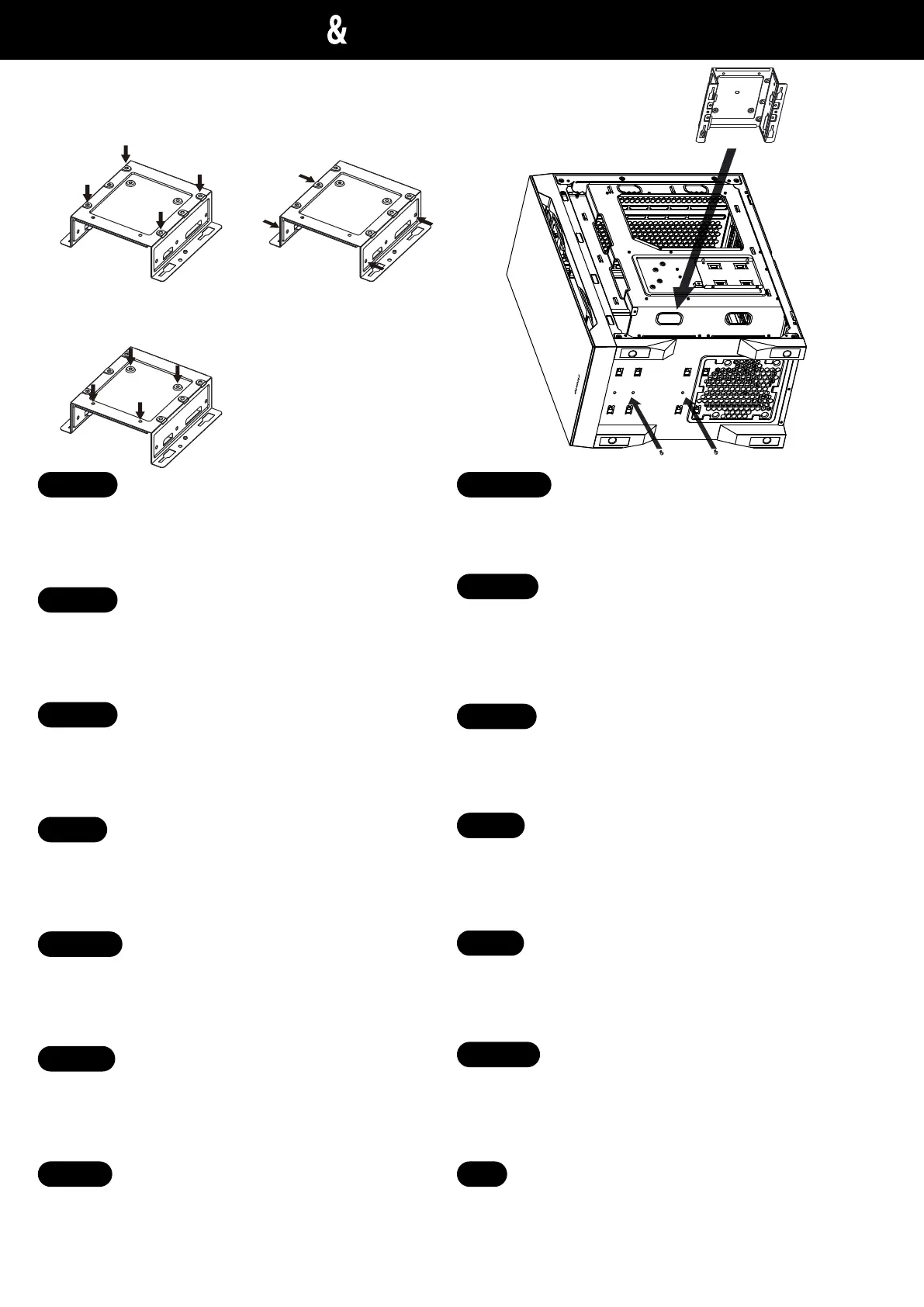 &