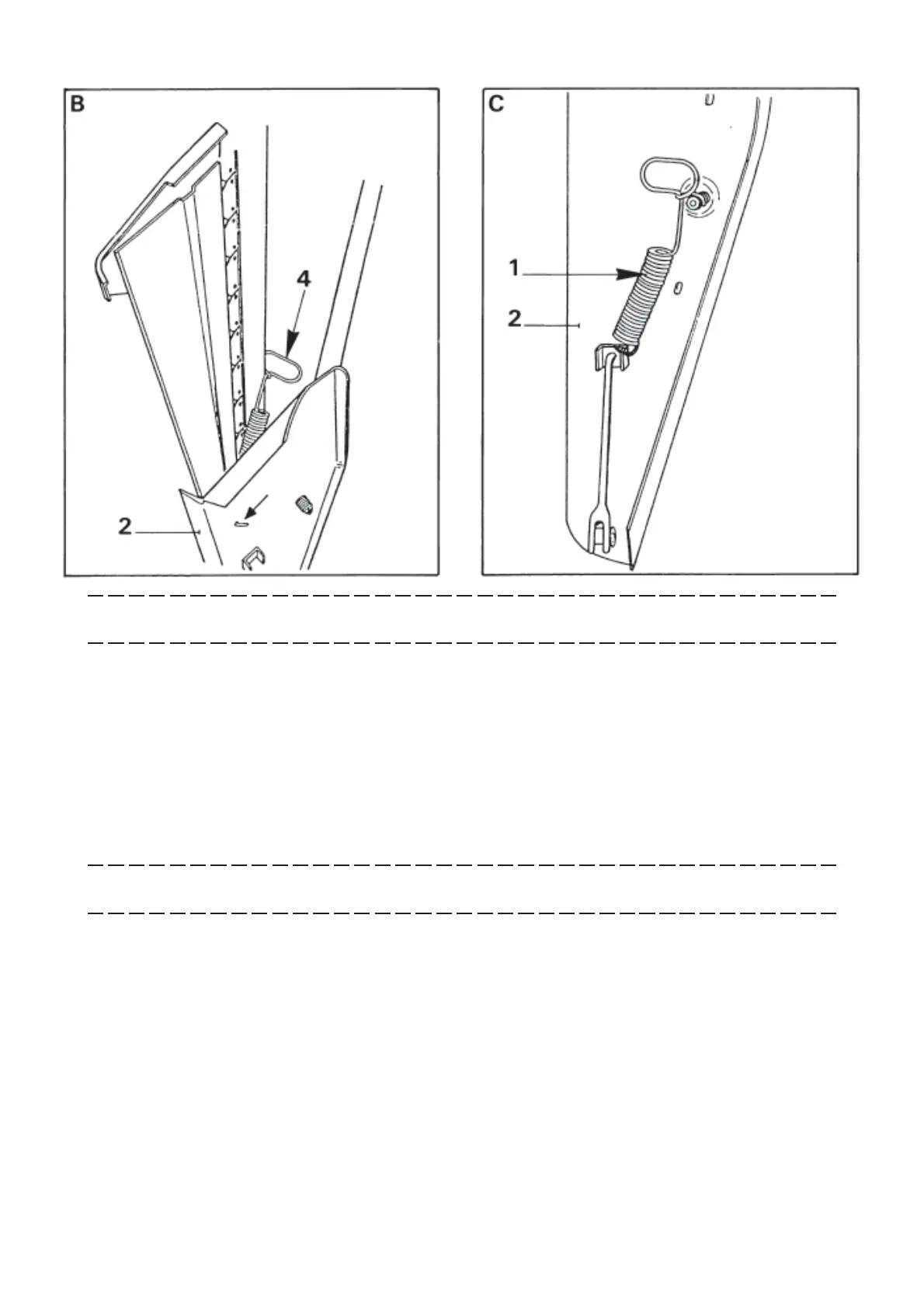 B

4

2

C

1

2